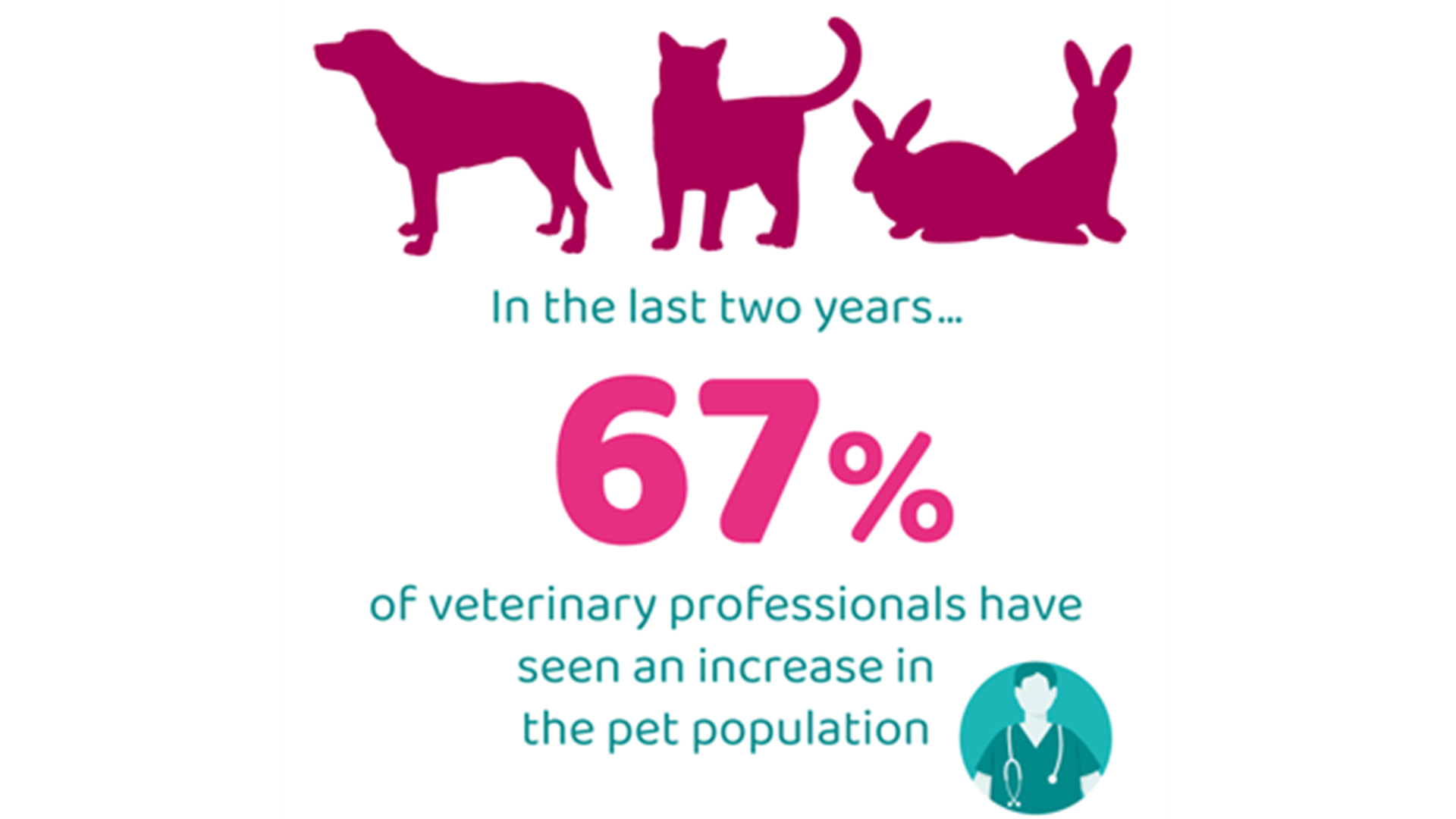 In the last two years...

67%

of veterinary professionals have seen an increase in the pet population