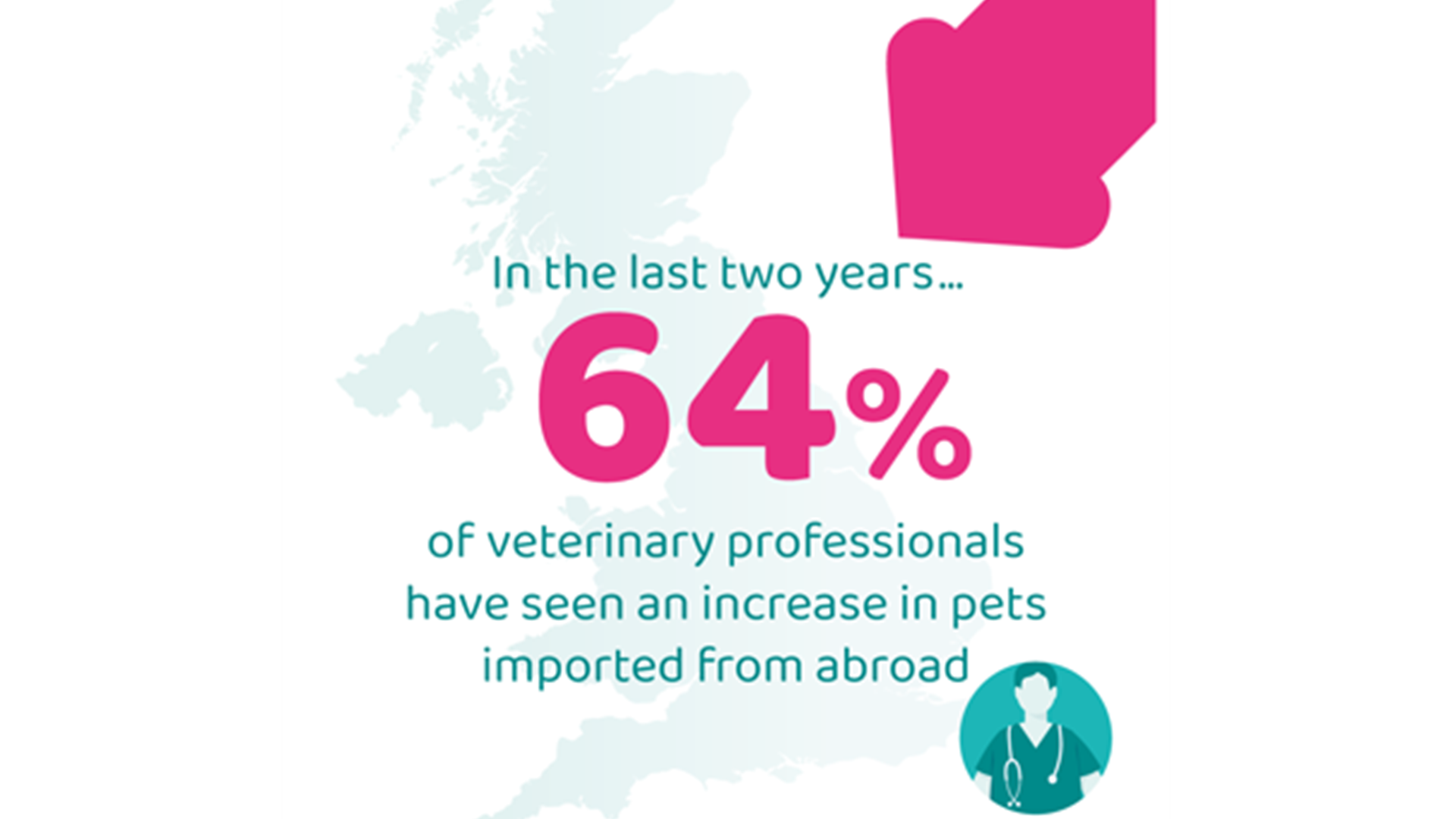 In the last two years...

64%

of veterinary professionals have seen an increase in pets imported from abroad