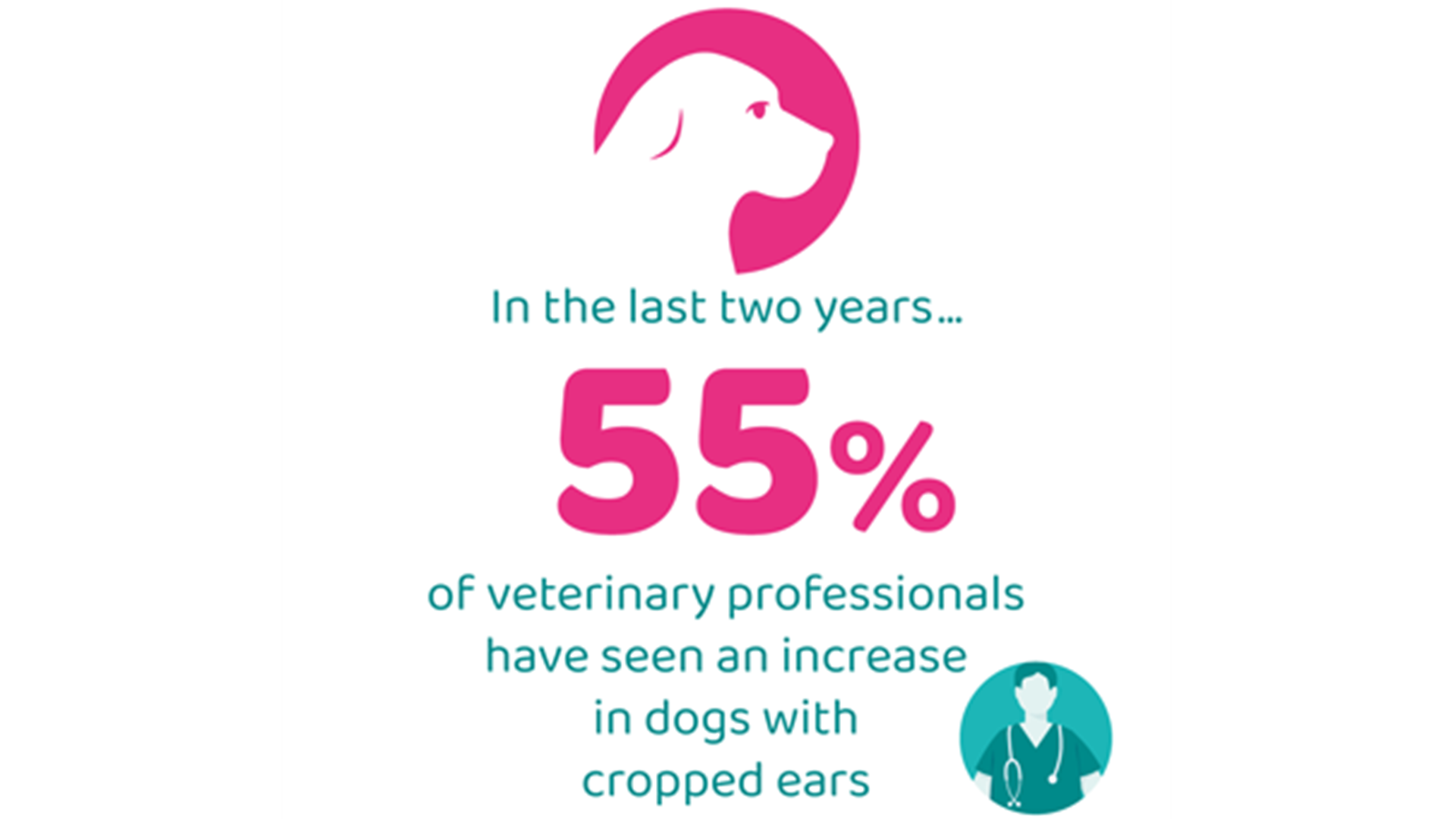 In the last two years...

55%

of veterinary professionals have seen an increase in dogs with cropped ears