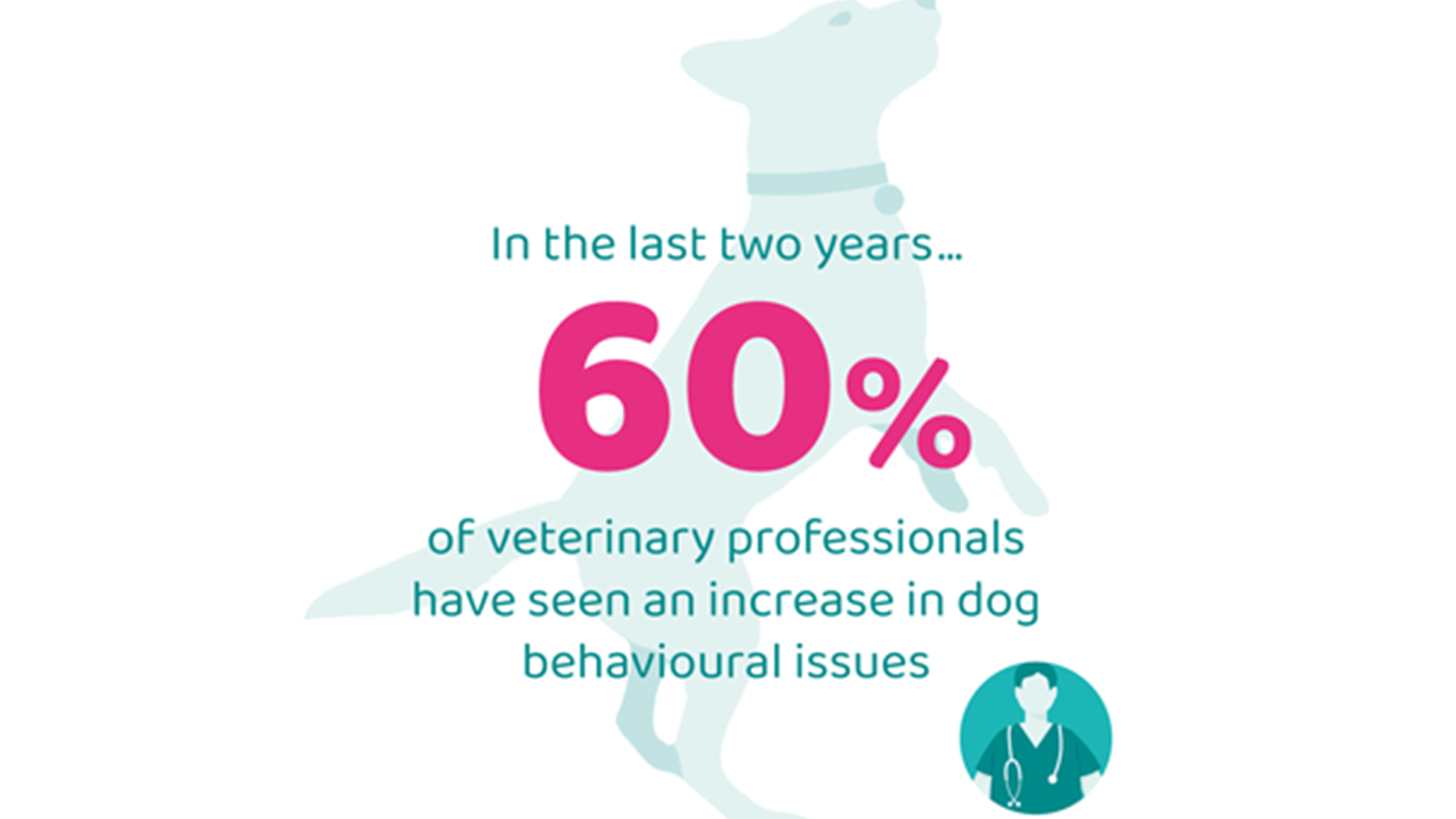 In the last two years...

60%

of veterinary professionals have seen an increase in dog behavioural issues