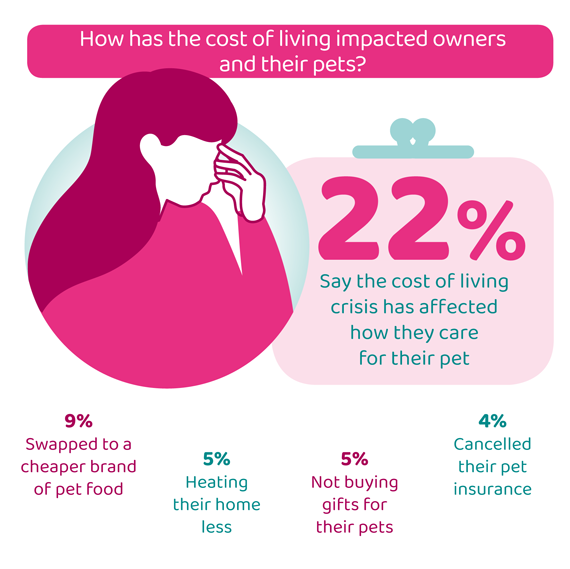 How has the cost of living impacted owners and their pets?

22%

Say the cost of living crisis has affected how they care for their pet

9%
Swapped to a cheaper brand of pet food

5%
Heating their home less

5%
Not buying gifts for their pets

4%
Cancelled their pet insurance