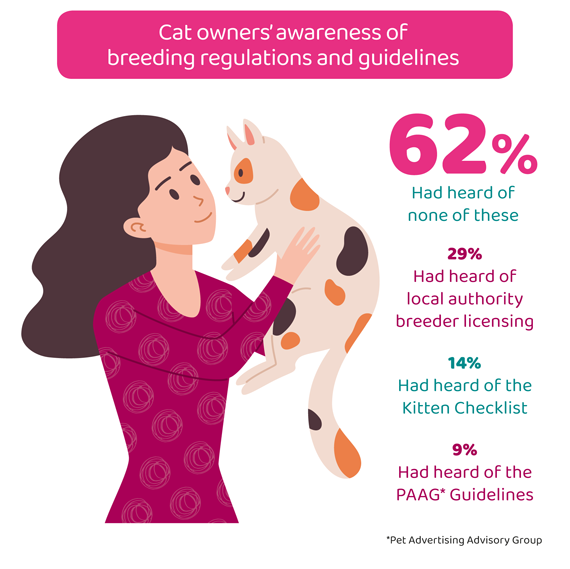 Cat owners' awareness of breeding regulations and guidelines

62%
Had heard of none of these

29%
Had heard of local authority breeder licensing

14%
Had heard of the Kitten Checklist

9%
Had heard of the PAAG* Guidelines

*Pet Advertising Advisory Group