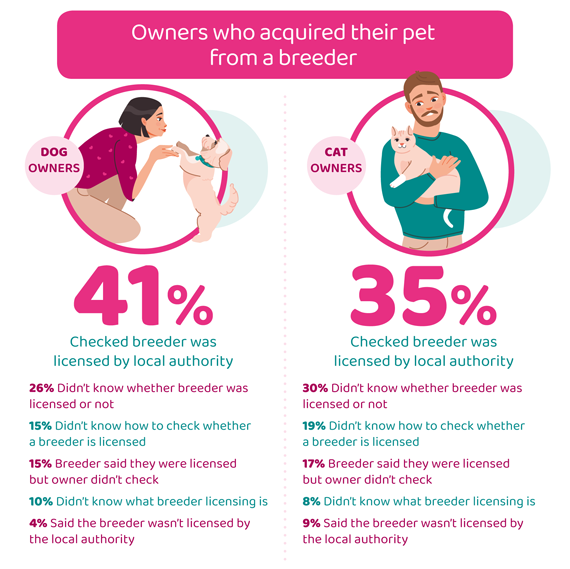 Owners who acquired their pet from a breeder

DOG OWNERS

41%

Checked breeder was licensed by local authority

26% Didn't know whether breeder was licensed or not

15% Didn't know how to check whether a breeder is licensed

15% Breeder said they were licensed but owner didn't check

10% Didn't know what breeder licensing is

4% Said the breeder wasn't licensed by the local authority

CAT OWNERS

35%

Checked breeder was licensed by local authority

30% Didn't know whether breeder was licensed or not

19% Didn't know how to check whether a breeder is licensed

17% Breeder said they were licensed but owner didn't check

8% Didn't know what breeder licensing is

9% Said the breeder wasn't licensed by the local authority