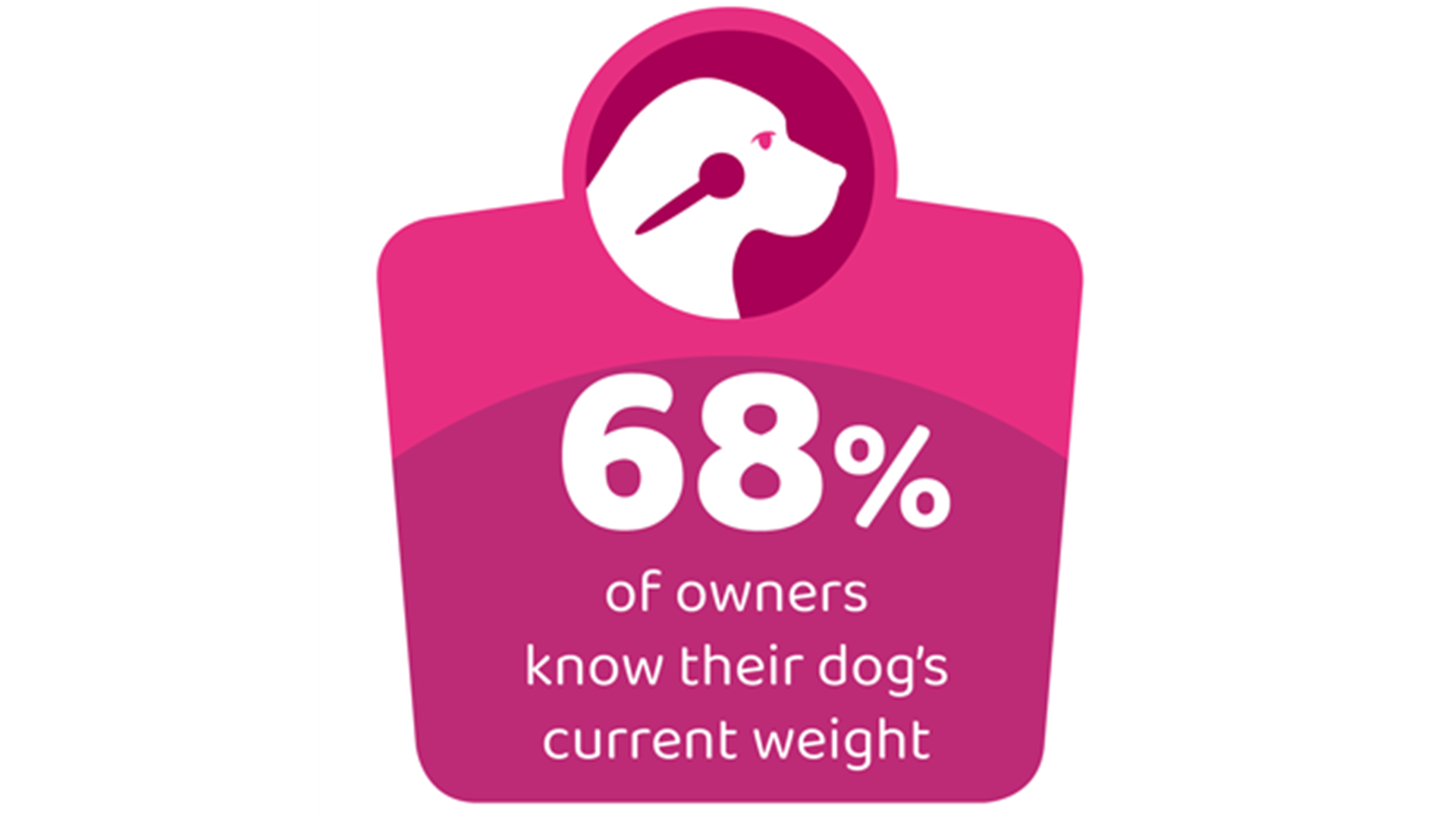 68%

of owners know their dog's current weight