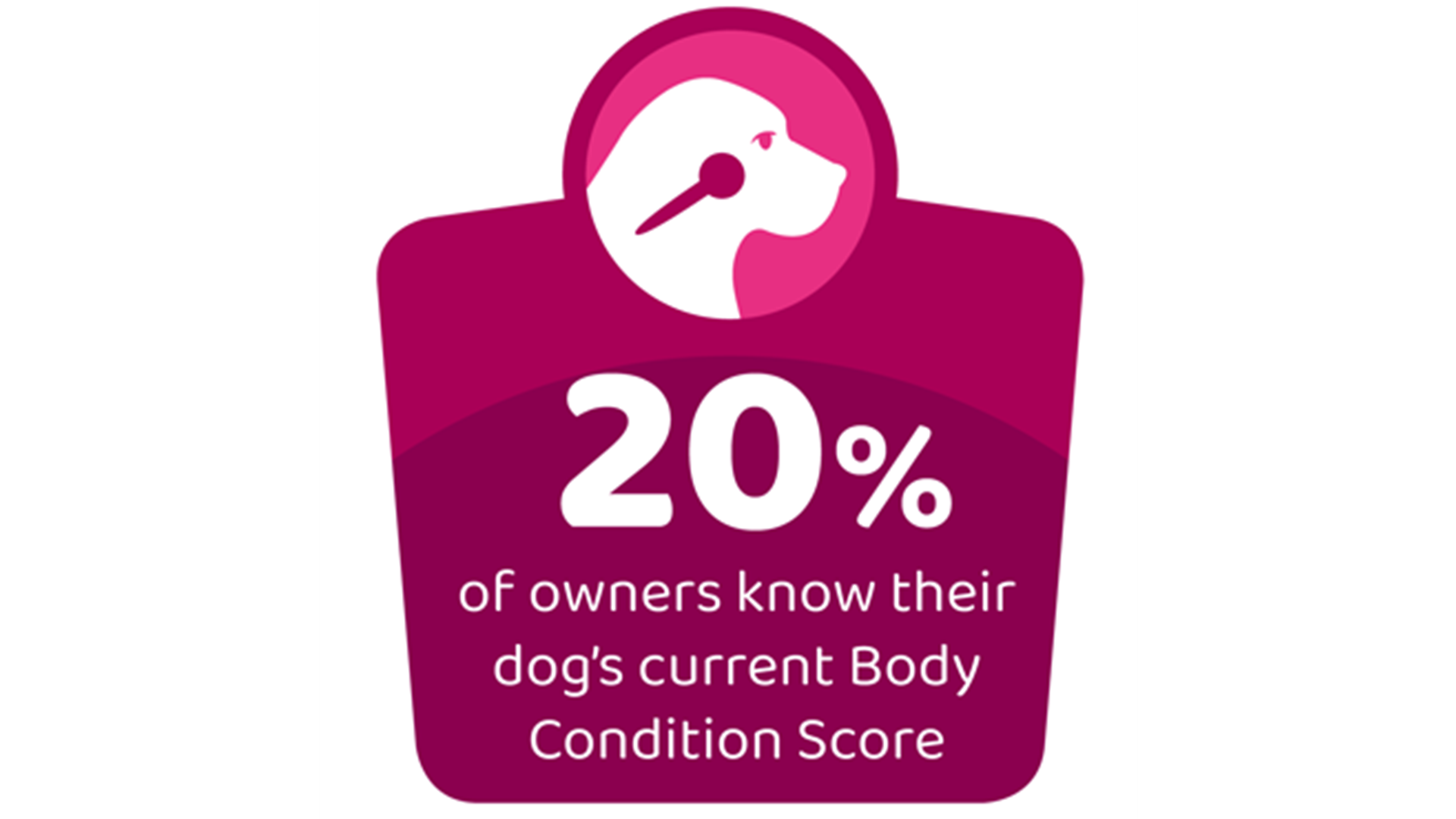 20%

of owners know their dog's current Body Condition Score