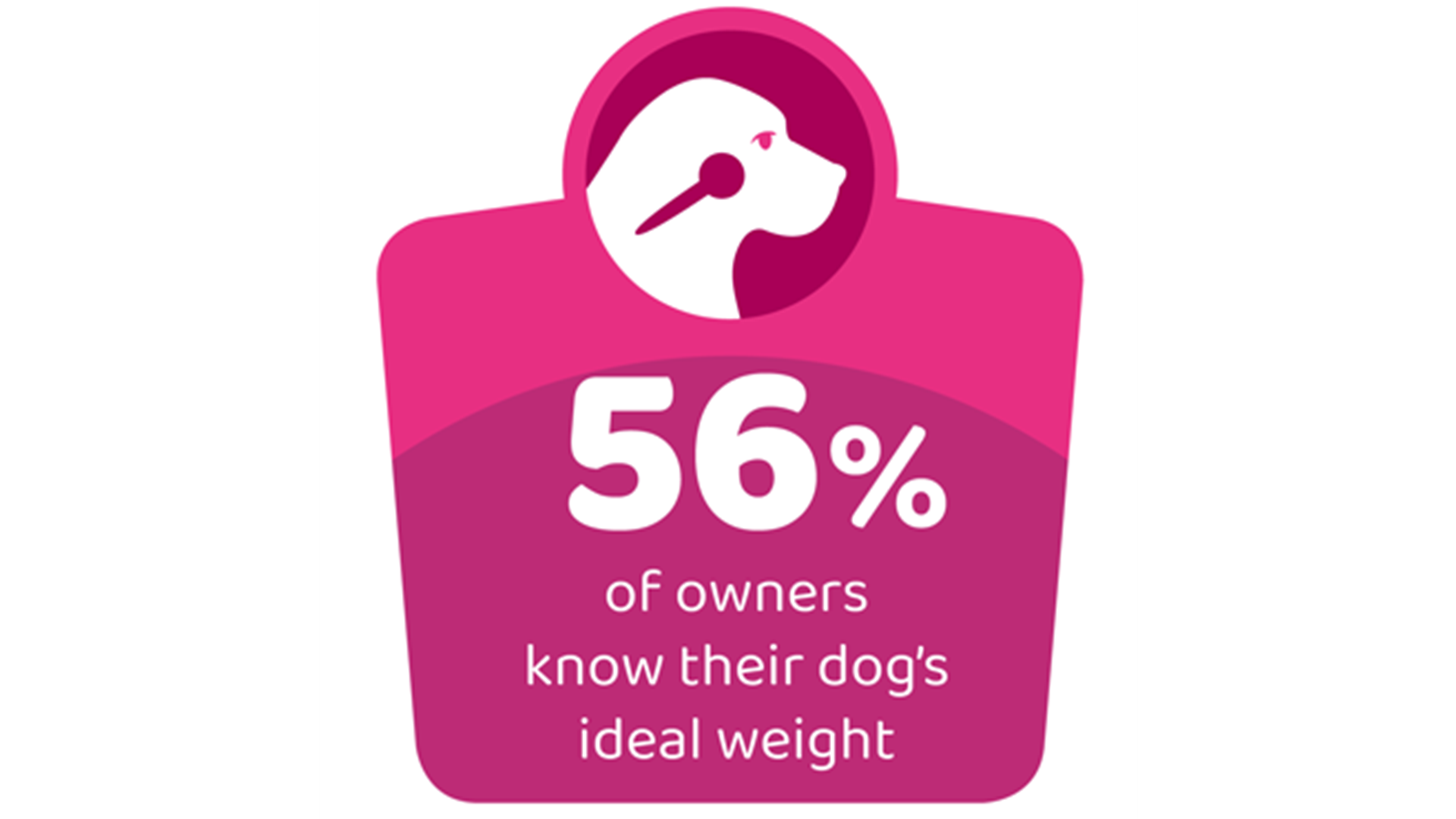 56%

of owners know their dog's ideal weight