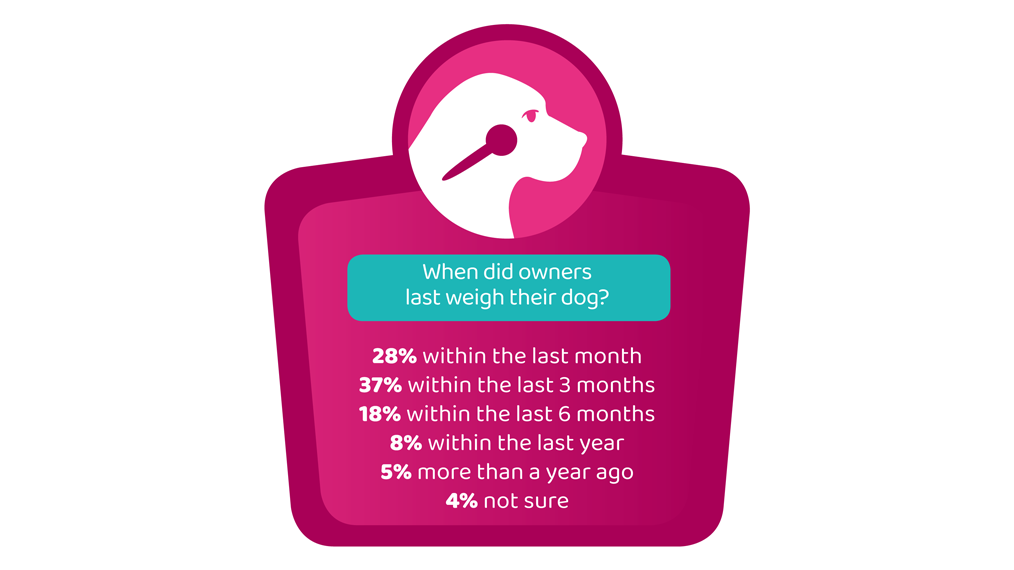 When did owners last weigh their dog?

28% within the last month
37% within the last 3 months
18% within the last 6 months
8% within the last year
5% more than a year ago
4% not sure