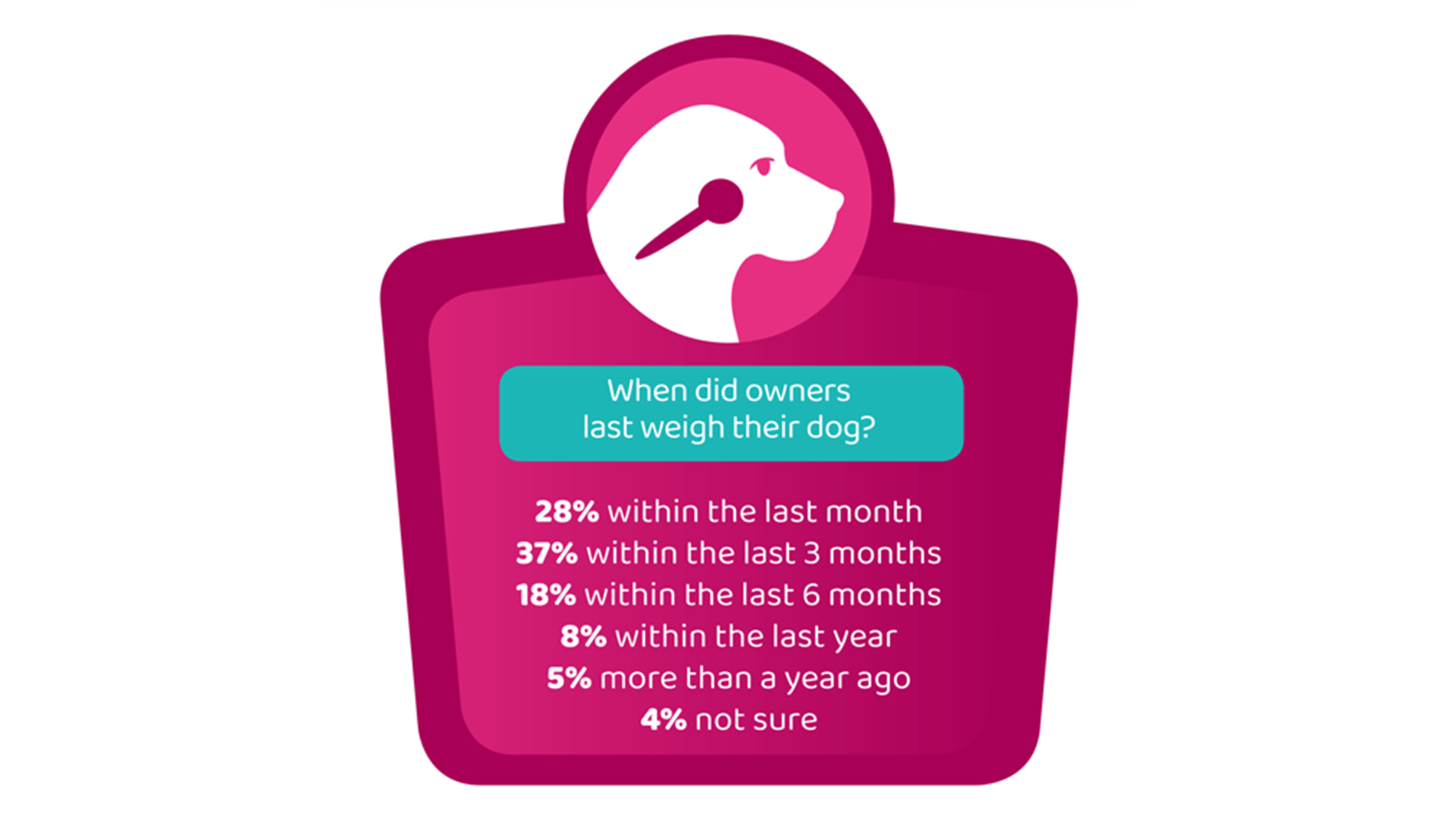 When did owners last weigh their dog?

28% within the last month
37% within the last 3 months
18% within the last 6 months
8% within the last year
5% more than a year ago
4% not sure