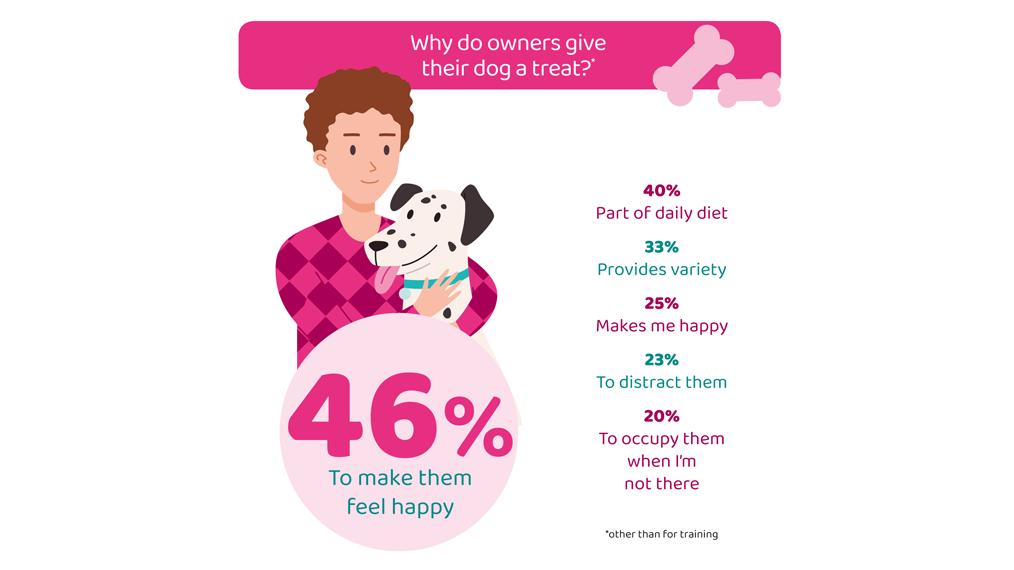 Why do owners give their dog a treat?*

46%
To make them feel happy

40%
Part of daily diet

33%
Provides variety

25%
Makes me happy

23%
To distract them

20%
To occupy them when I'm not there

*other than for training