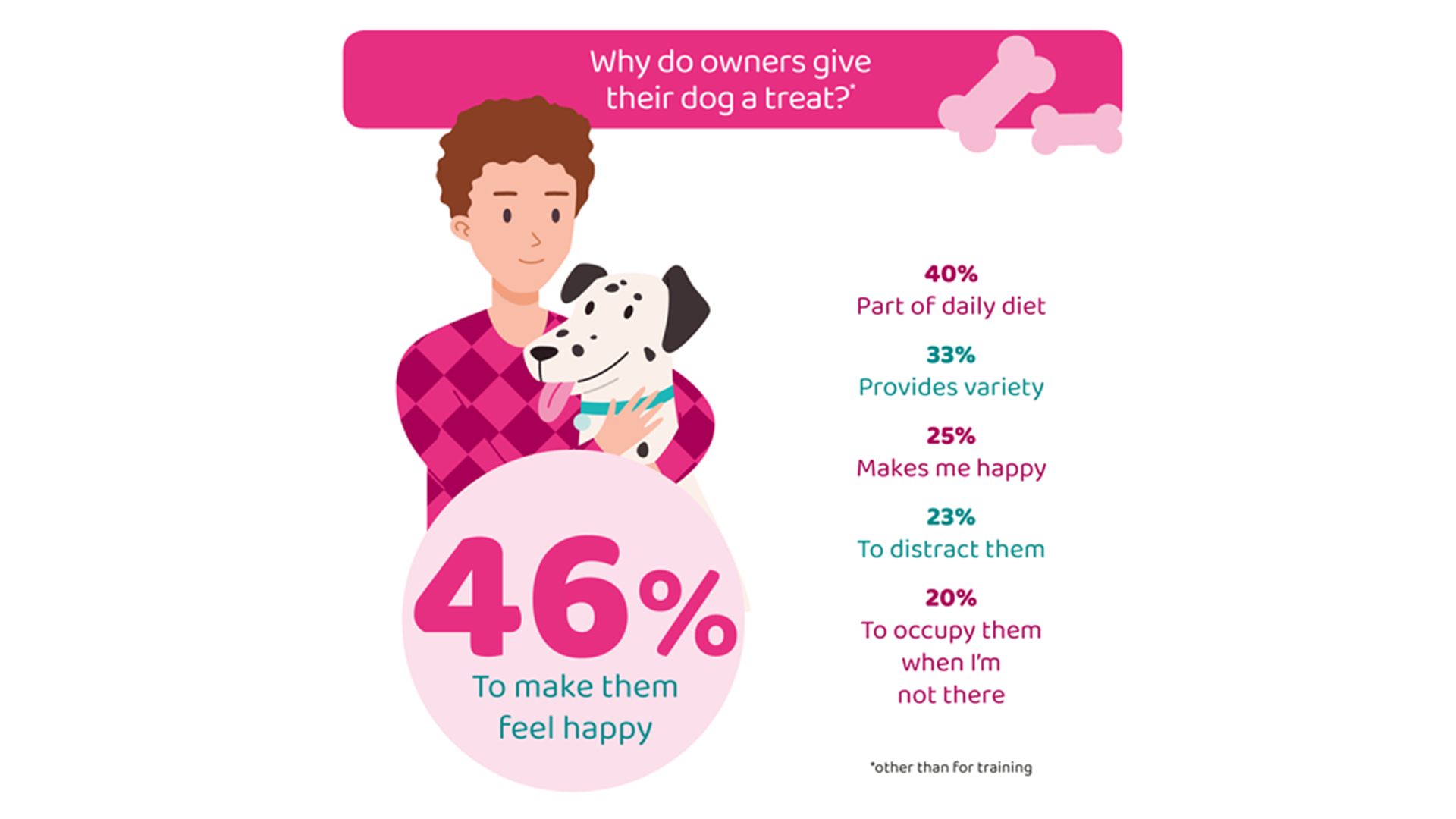 Why do owners give their dog a treat?*

46%
To make them feel happy

40%
Part of daily diet

33%
Provides variety

25%
Makes me happy

23%
To distract them

20%
To occupy them when I'm not there

*other than for training