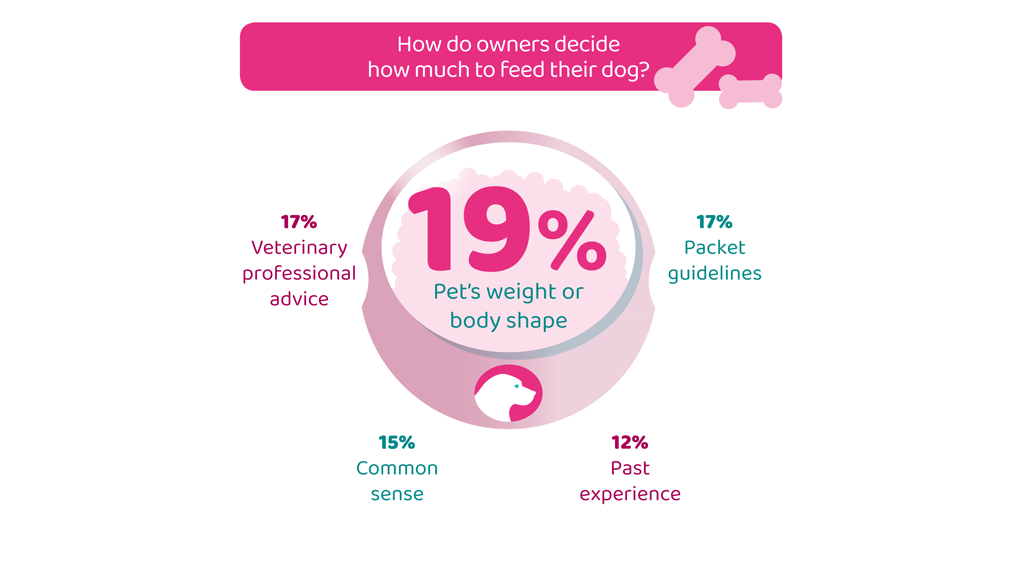 How do owners decide how much to feed their dog?

17%
Veterinary professional advice

19%
Pet's weight or body shape

17%
Packet guidelines

15%
Common sense

12%
Past experience