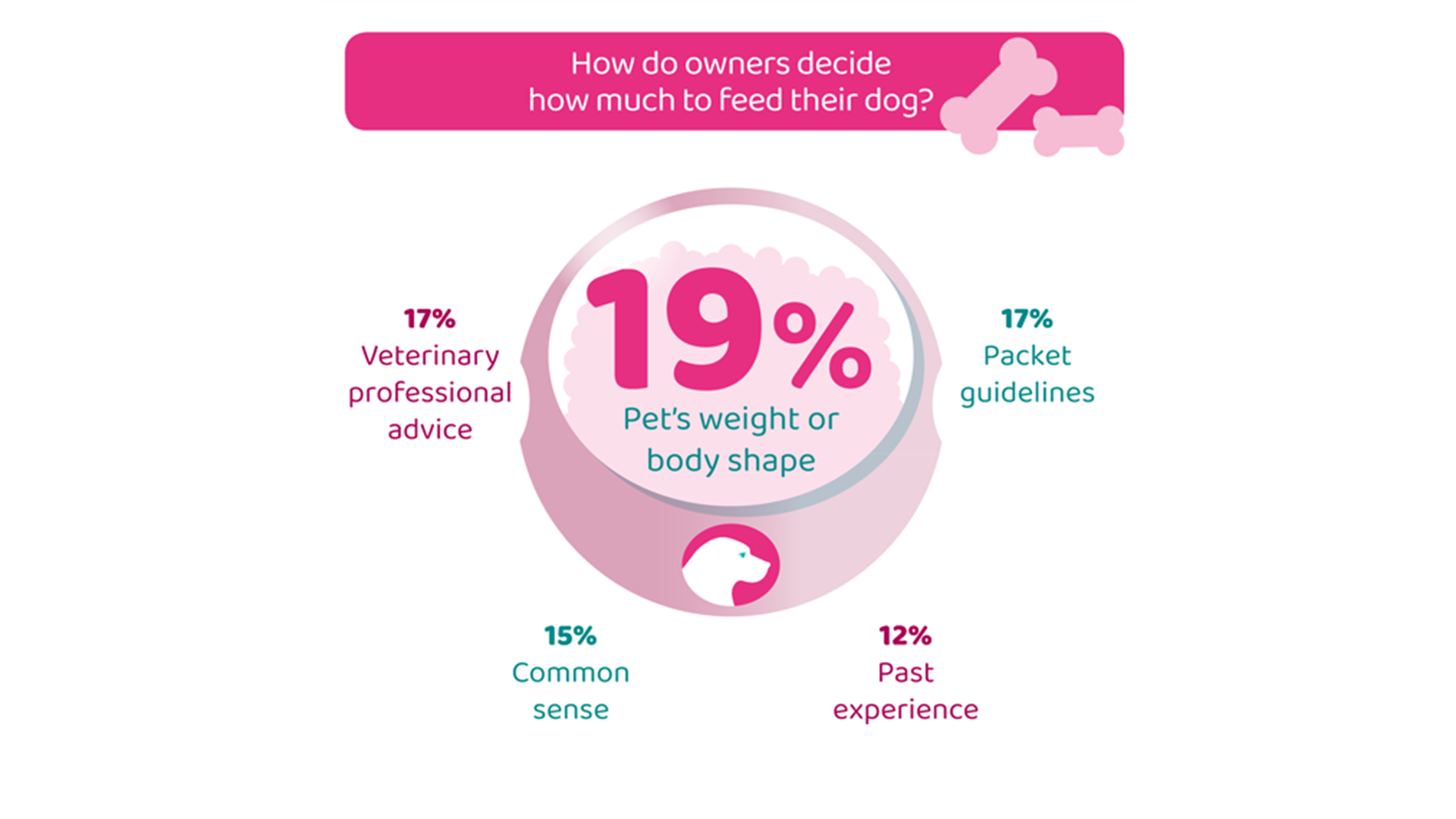 How do owners decide how much to feed their dog?

17%
Veterinary professional advice

19%
Pet's weight or body shape

17%
Packet guidelines

15%
Common sense

12%
Past experience