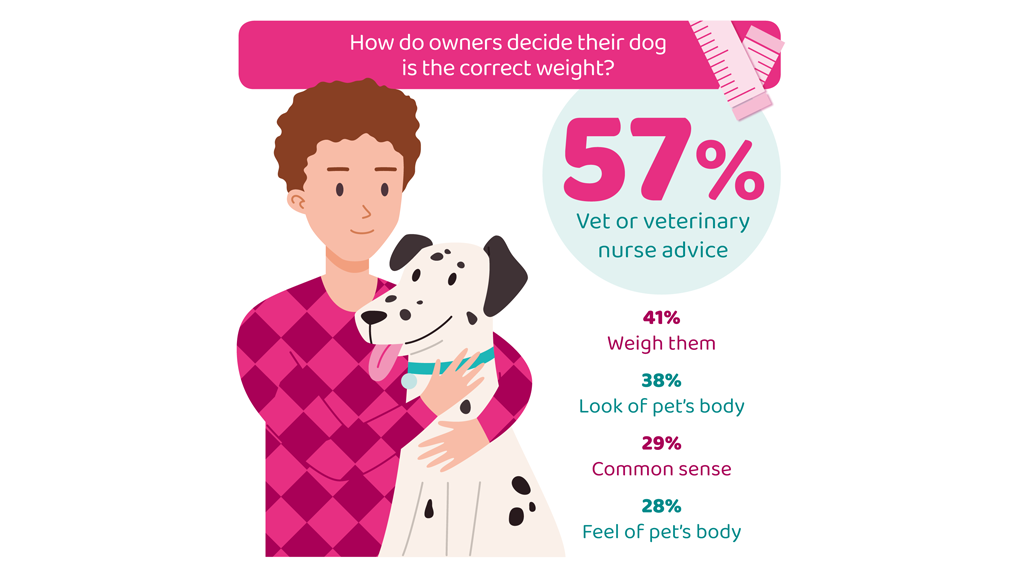 How do owners decide their dog is the correct weight?

57%
Vet or veterinary nurse advice

41%
Weigh them

38%
Look of pet's body

29%
Common sense

28%
Feel of pet's body