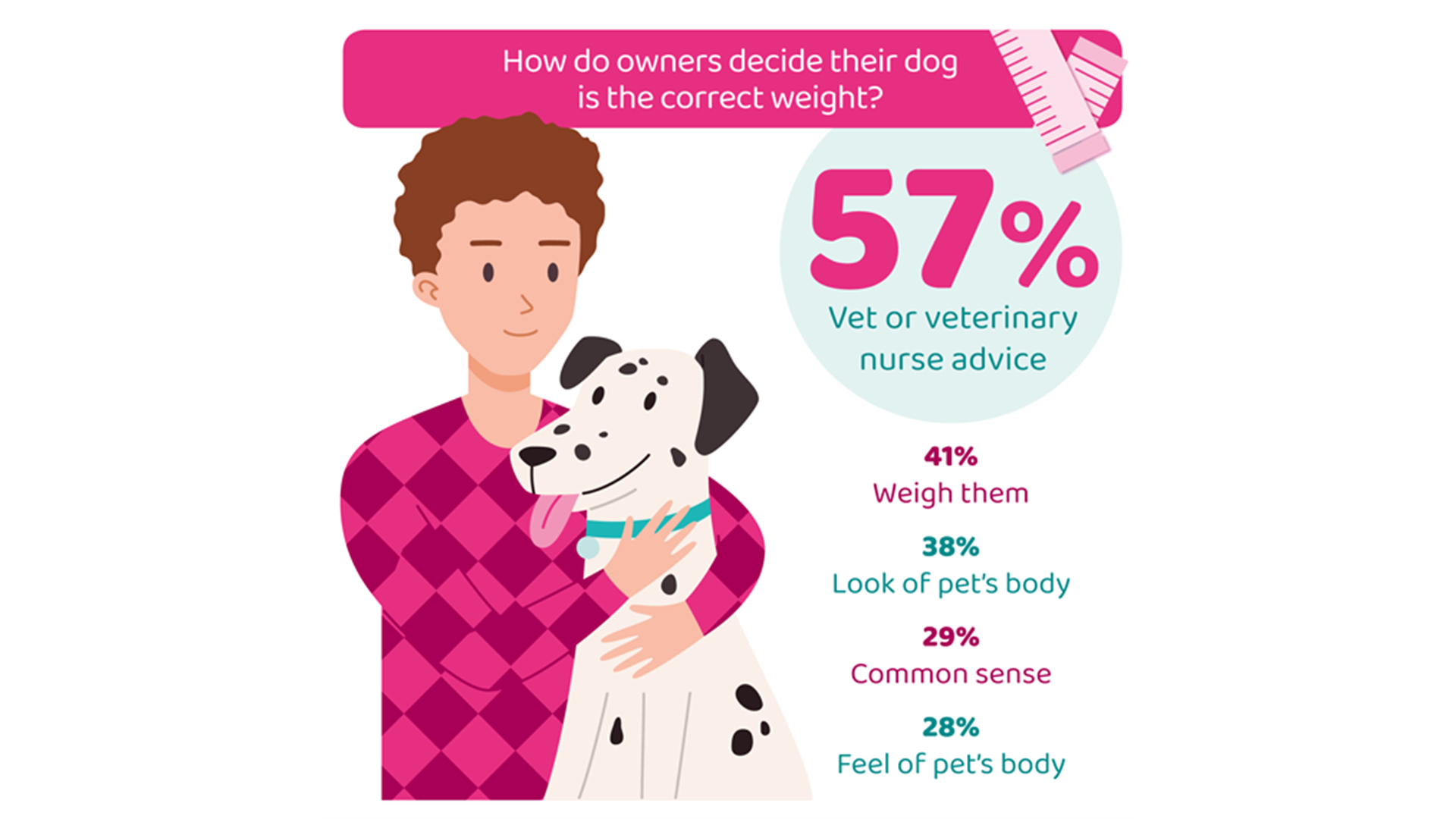 How do owners decide their dog is the correct weight?

57%
Vet or veterinary nurse advice

41%
Weigh them

38%
Look of pet's body

29%
Common sense

28%
Feel of pet's body