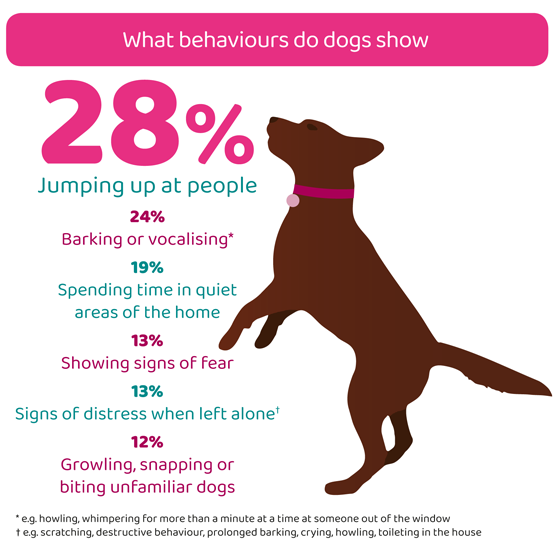 What behaviours do dogs show

28%
Jumping up at people

24%
Barking or vocalising*

19%
Spending time in quiet areas of the home

13%
Showing signs of fear

13%
Signs of distress when left alone†

12%
Growling, snapping or biting unfamiliar dogs

* e.g. howling, whimpering for more than a minute at a time at someone out of the window
† e.g. scratching, destructive behaviour, prolonged barking, crying, howling, toileting in the house