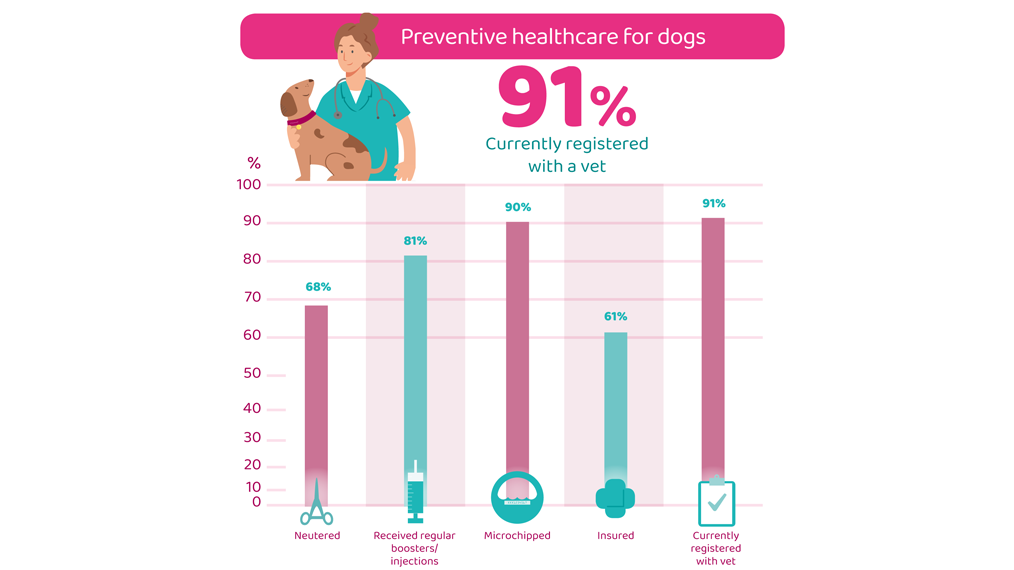 Preventive healthcare for dogs

91%
Currently registered with a vet

%
100
90
80
70
60
50
40
30
20
10
0

68%
81%
90%
61%
91%

Neutered
Received regular boosters/ injections
Microchipped
Insured
Currently registered with vet