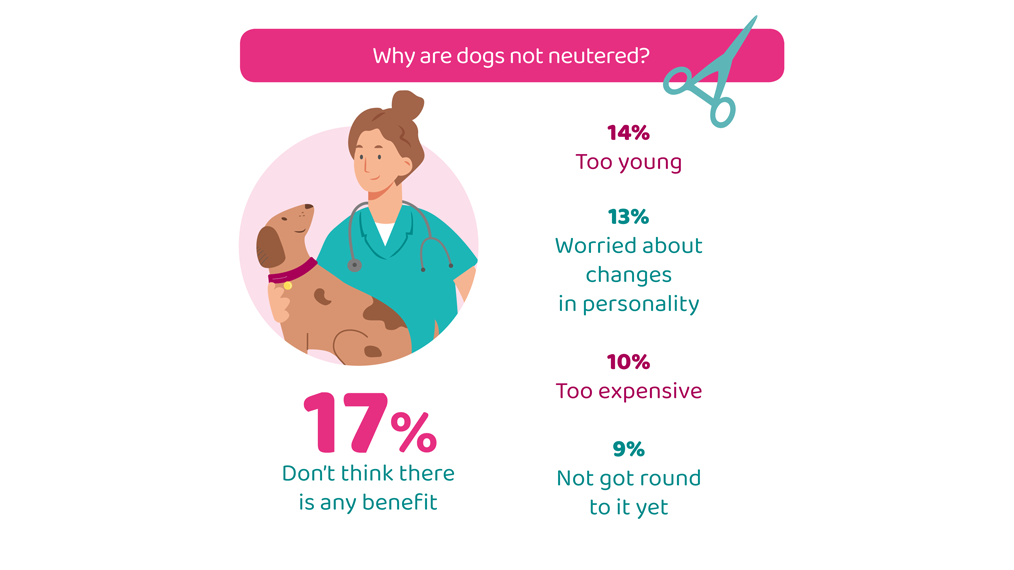 Why are dogs not neutered?

17%
Don't think there is any benefit

14%
Too young

13%
Worried about changes in personality

10%
Too expensive

9%
Not got round to it yet