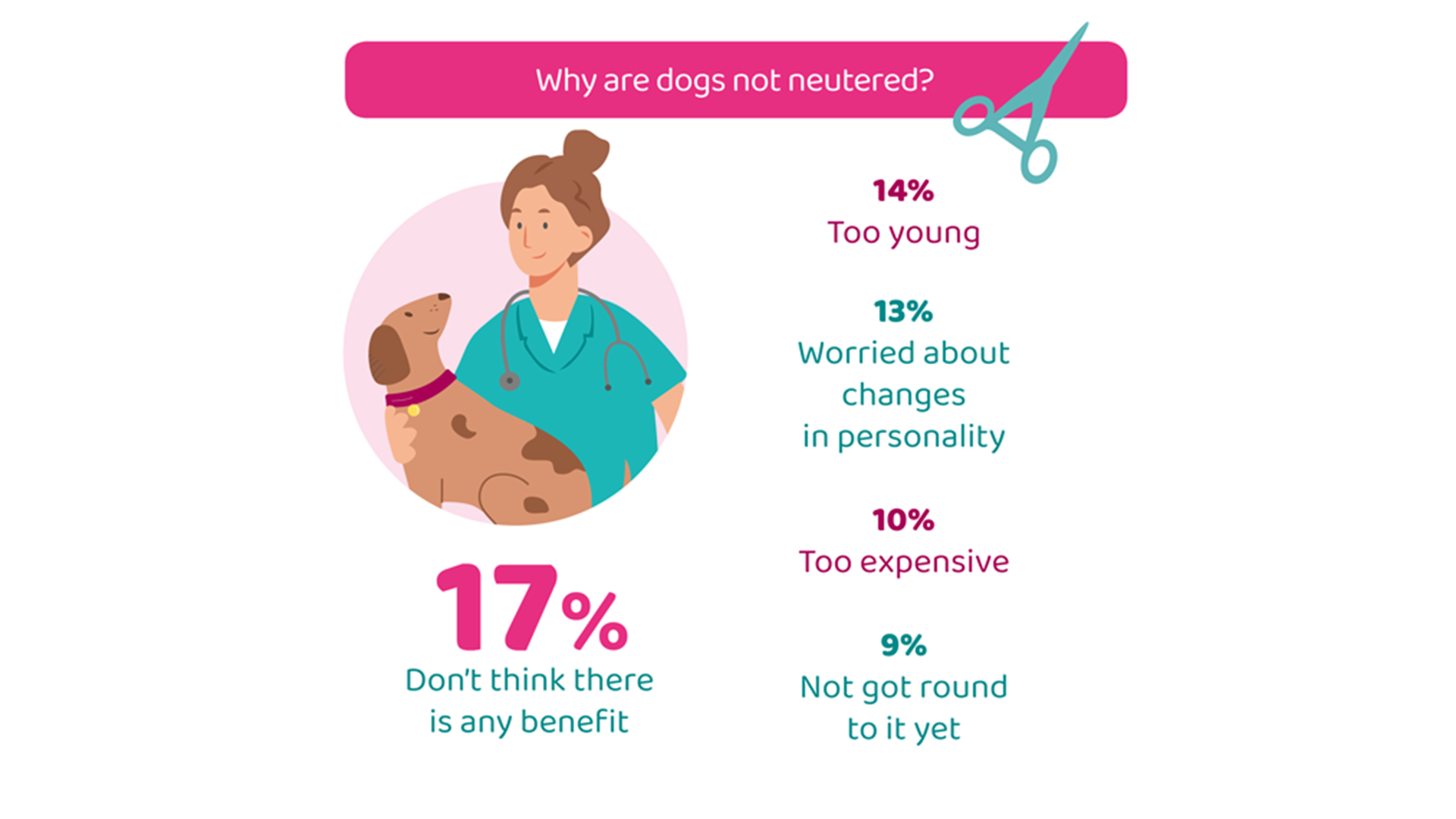 Why are dogs not neutered?

17%
Don't think there is any benefit

14%
Too young

13%
Worried about changes in personality

10%
Too expensive

9%
Not got round to it yet