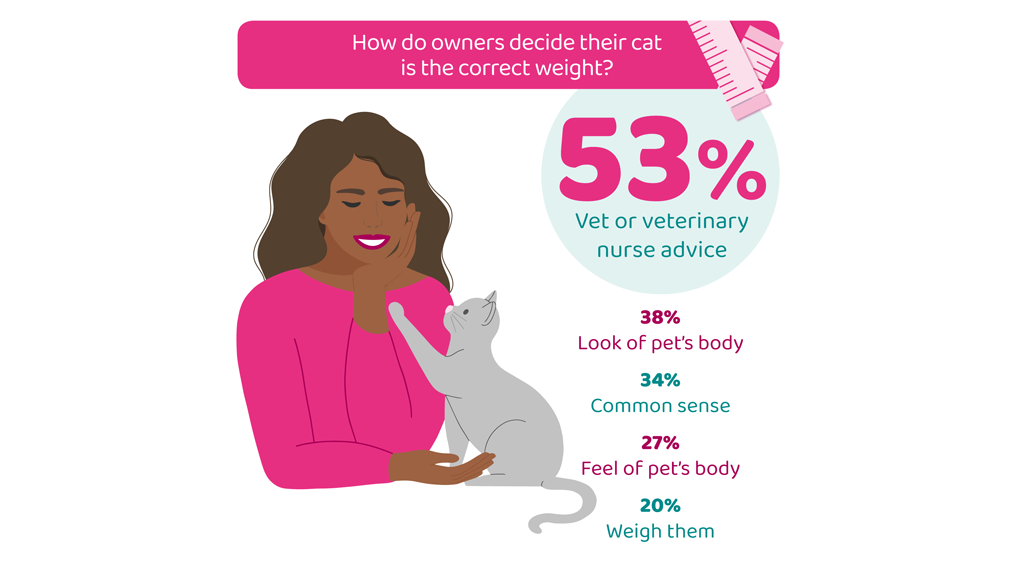 How do owners decide their cat is the correct weight?

53%
Vet or veterinary nurse advice

38%
Look of pet's body

34%
Common sense

27%
Feel of pet's body

20%
Weigh them