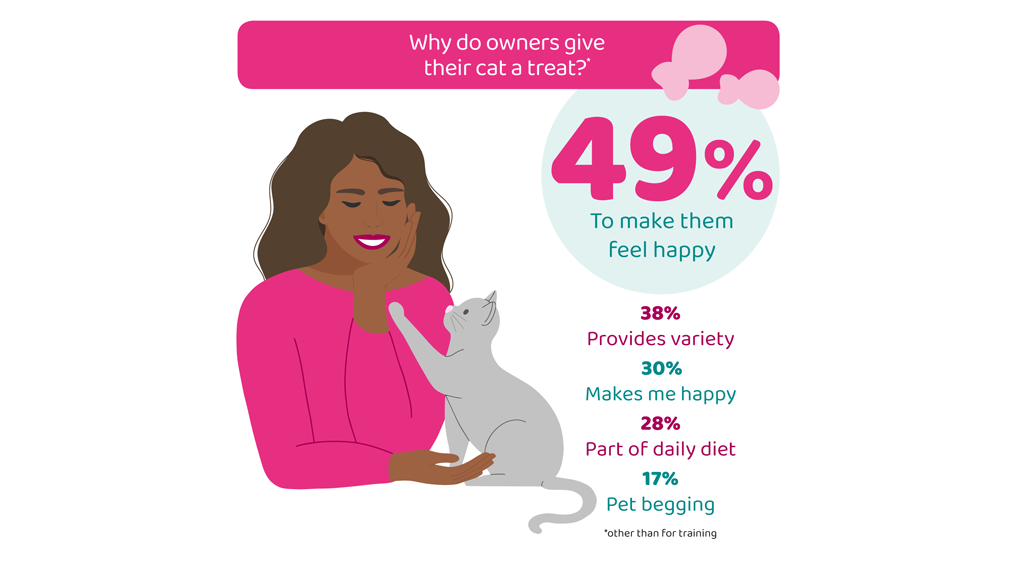 Why do owners give their cat a treat?*

49%
To make them feel happy

38%
Provides variety

30%
Makes me happy

28%
Part of daily diet

17%
Pet begging

*other than for training