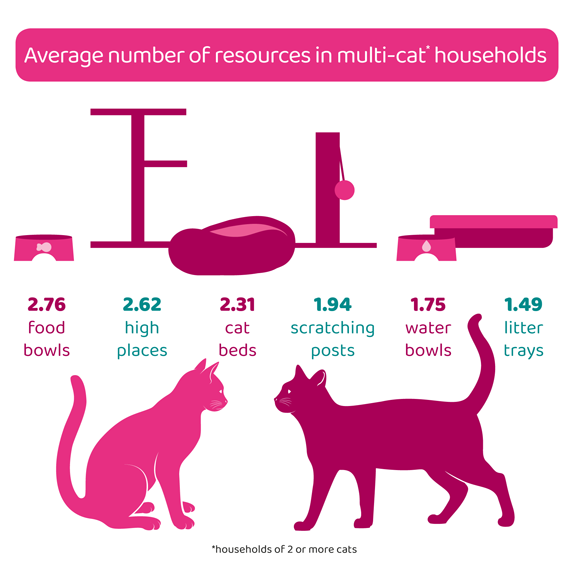 Average number of resources in multi-cat* households

2.76
food
bowls

2.62
high
places

2.31
cat
beds

1.94
scratching
posts

1.75
water
bowls

1.49
litter
trays

*households of 2 or more cats