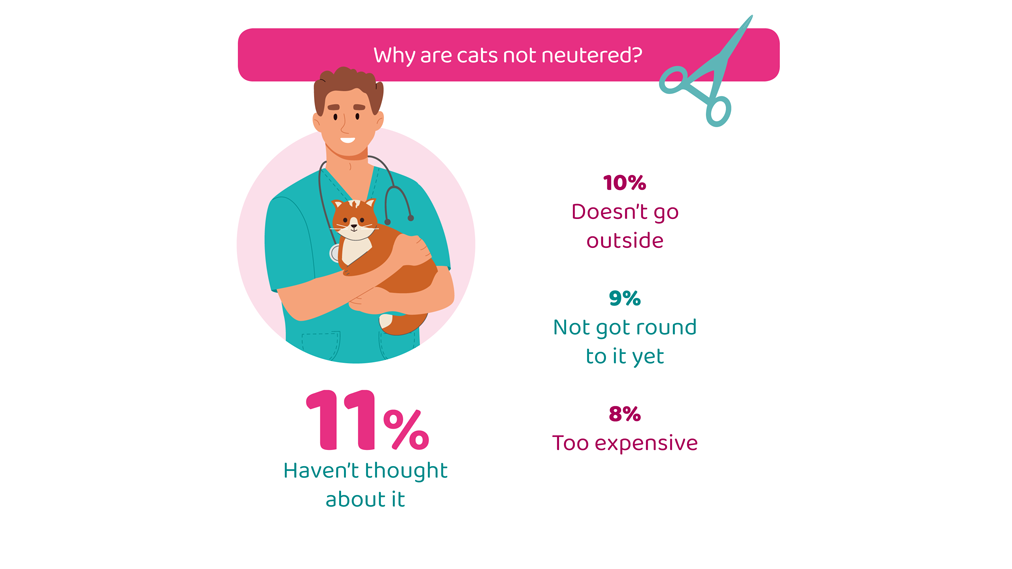 Why are cats not neutered?

11%
Haven't thought about it

10%
Doesn't go outside

9%
Not got round to it yet

8%
Too expensive