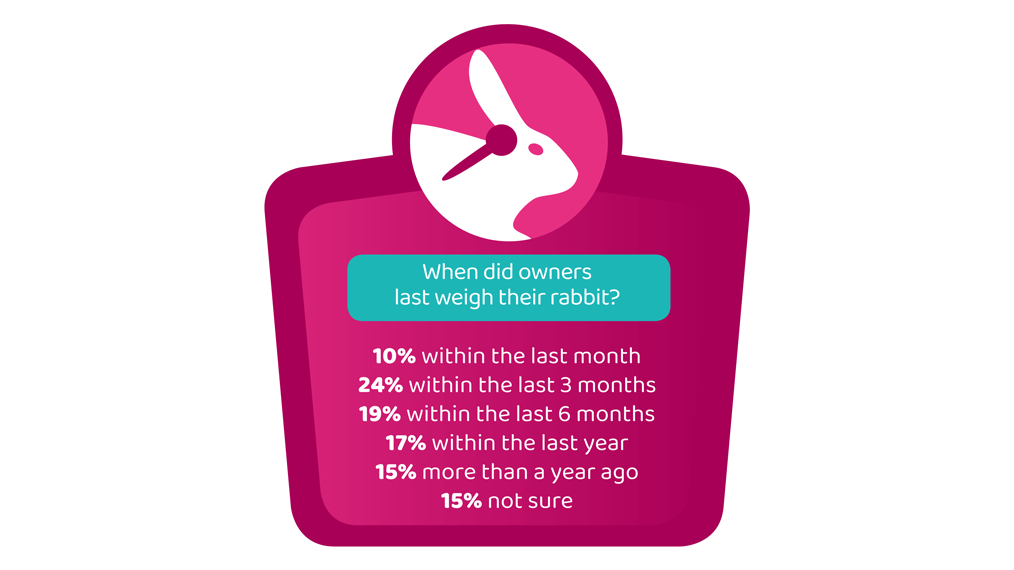 When did owners last weigh their rabbit?

10% within the last month
24% within the last 3 months
19% within the last 6 months
17% within the last year
15% more than a year ago
15% not sure