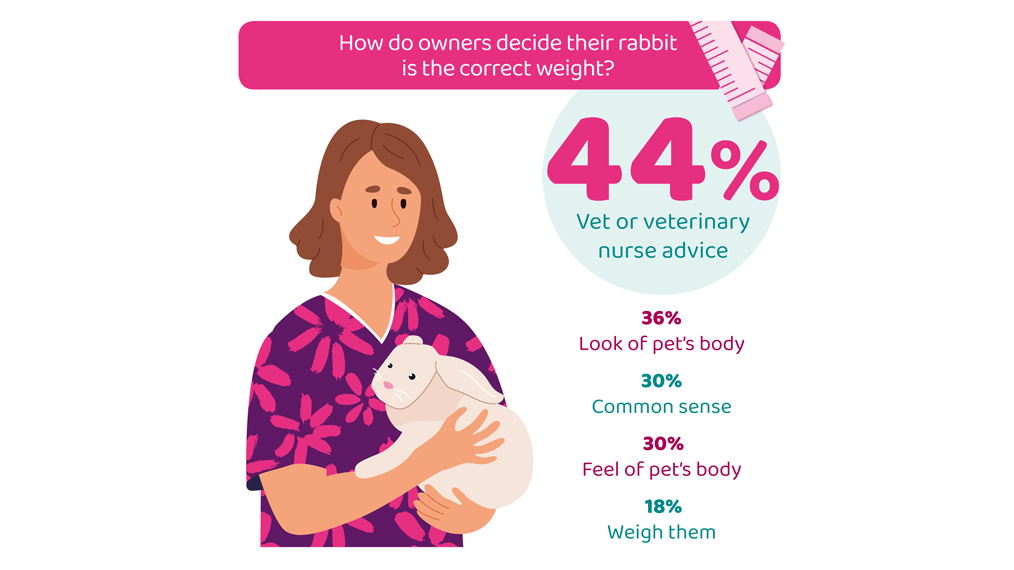 How do owners decide their rabbit is the correct weight?

44%
Vet or veterinary nurse advice

36%
Look of pet's body

30%
Common sense

30%
Feel of pet's body

18%
Weigh them