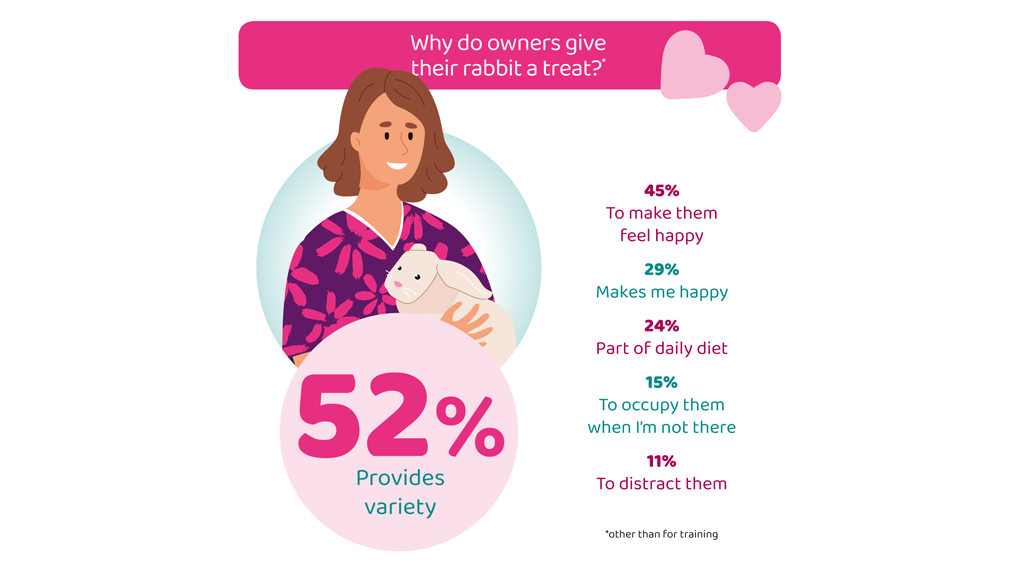 Why do owners give their rabbit a treat?*

52%
Provides variety

45%
To make them feel happy

29%
Makes me happy

24%
Part of daily diet

15%
To occupy them when I'm not there

11%
To distract them

*other than for training