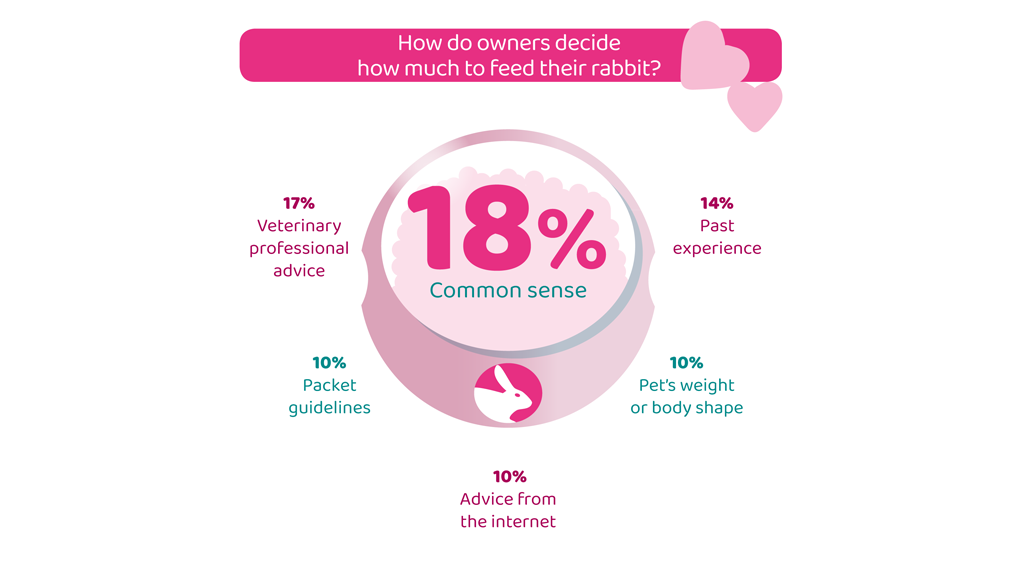 How do owners decide how much to feed their rabbit?

18%
Common sense

17%
Veterinary professional advice

14%
Past experience

10%
Packet guidelines

10%
Pet's weight or body shape

10%
Advice from the internet