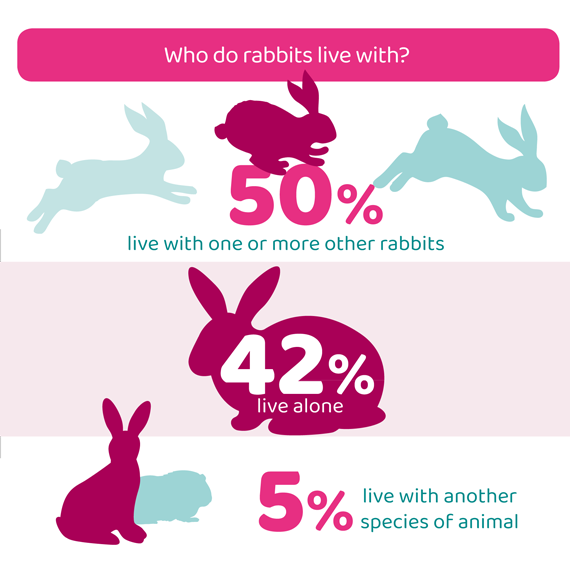 Who do rabbits live with?

50%
live with one or more other rabbits

42%
live alone

5% live with another species of animal