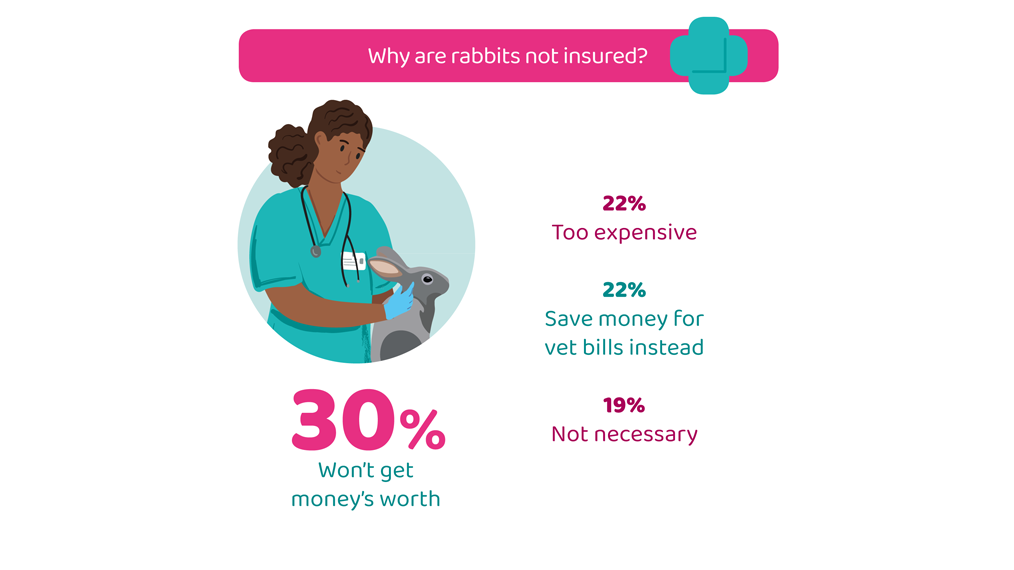 Why are rabbits not insured?

30%
Won't get money's worth

22%
Too expensive

22%
Save money for vet bills instead

19%
Not necessary