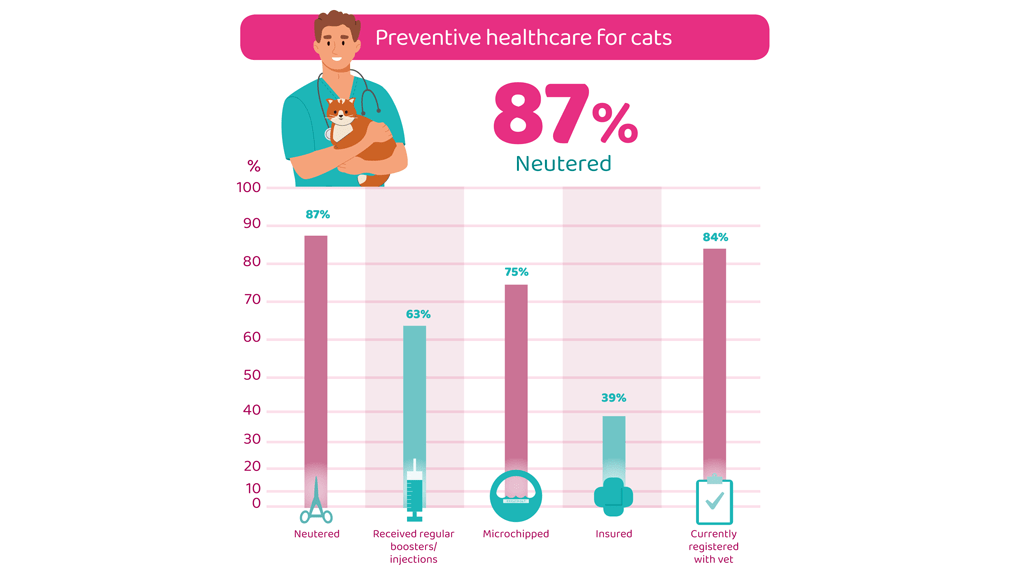 Preventive healthcare for cats

87%
Neutered

%
100
90
80
70
60
50
40
30
20
10
0

87%
63%
75%
39%
84%

Neutered
Received regular boosters/ injections
Microchipped
Insured
Currently registered with vet