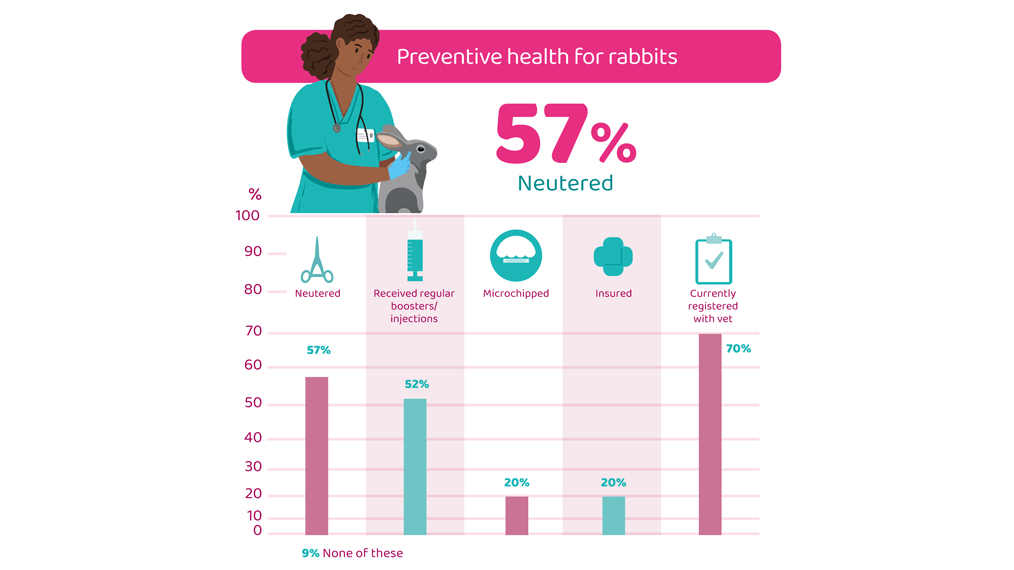 Preventive health for rabbits

57%
Neutered

%
100
90
80
70
60
50
40
30
20
10
0

Neutered
Received regular boosters/ injections
Microchipped
Insured
Currently registered with vet

57%
52%
20%
20%
70%

9% None of these