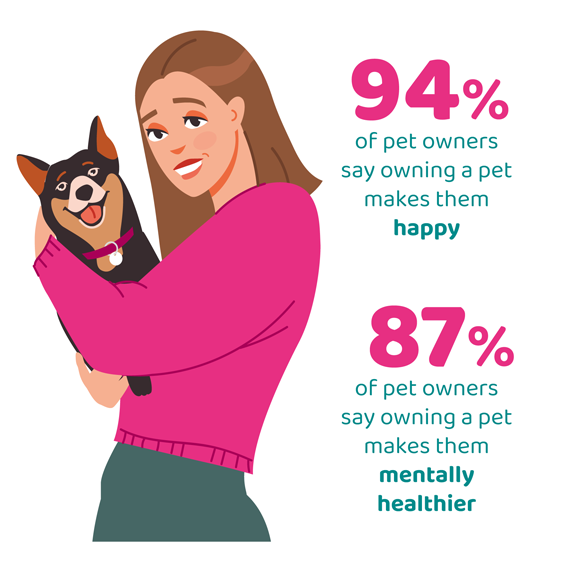 94%
of pet owners say owning a pet makes them happy

87%
of pet owners say owning a pet makes them mentally healthier