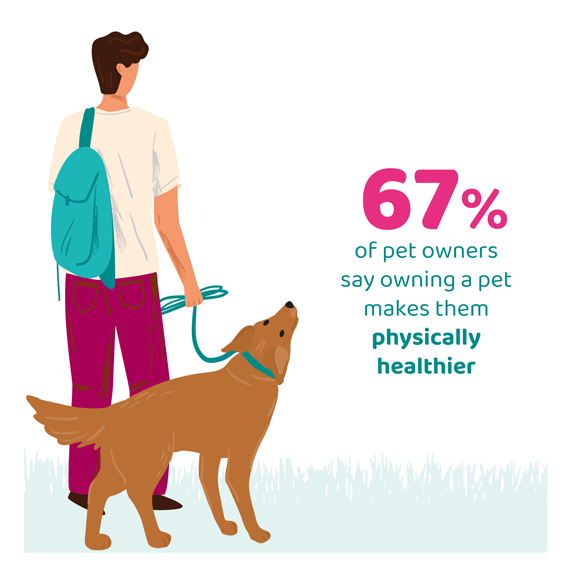 67%

of pet owners say owning a pet makes them physically healthier