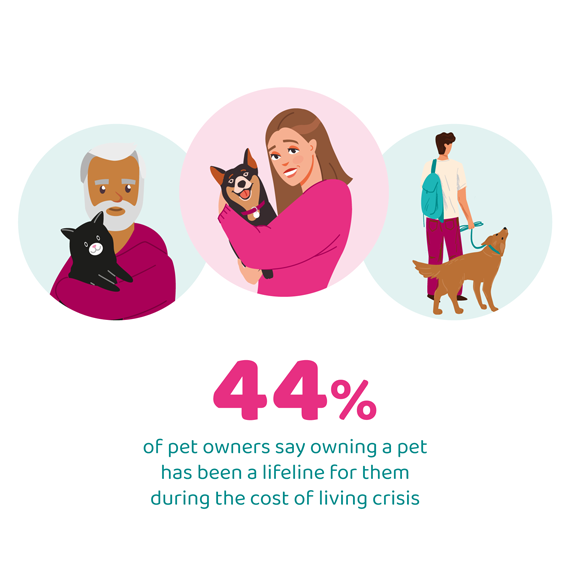 44%

of pet owners say owning a pet has been a lifeline for them during the cost of living crisis