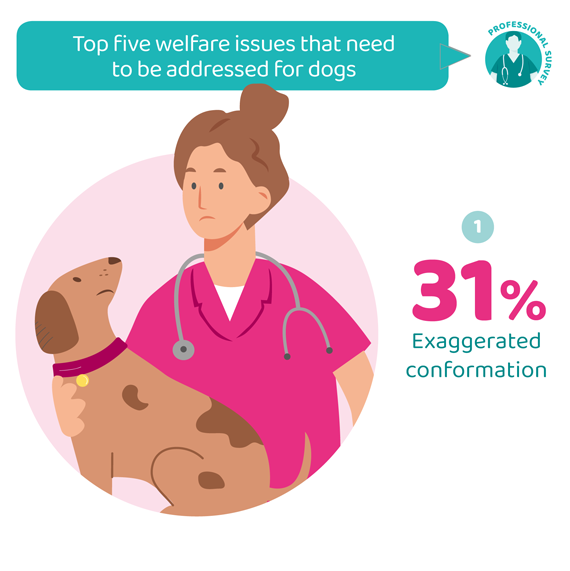 Top five welfare issues that need to be addressed for dogs

PROFESSIONAL SURVEY

1

31%

Exaggerated conformation