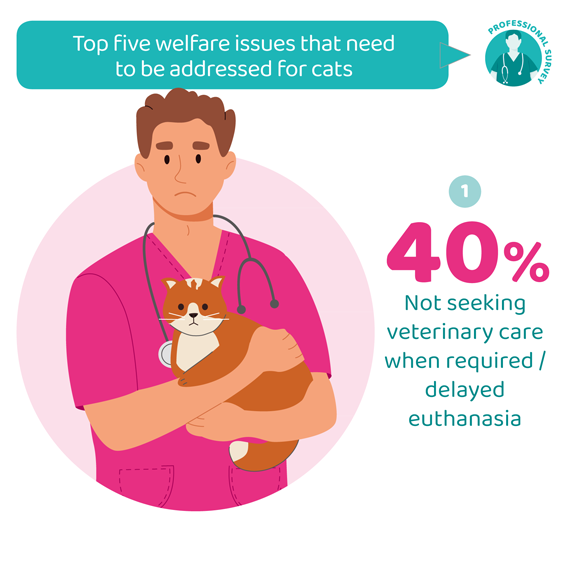 Top five welfare issues that need to be addressed for cats

PROFESSIONAL SURVEY

1

40%

Not seeking veterinary care when required / delayed euthanasia