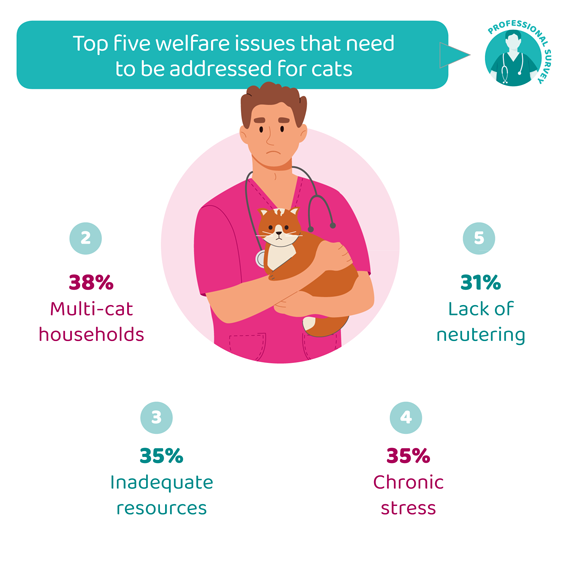 Top five welfare issues that need to be addressed for cats

PROFESSIONAL SURVEY

2
38%
Multi-cat households

5
31%
Lack of neutering

3
35%
Inadequate resources

4
35%
Chronic stress