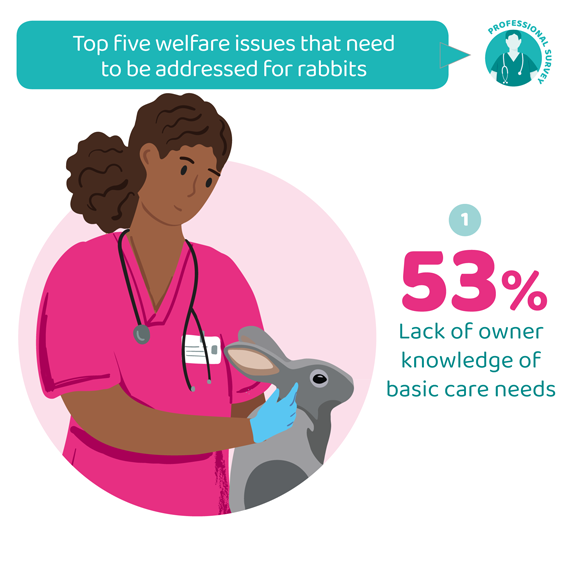 Top five welfare issues that need to be addressed for rabbits

PROFESSIONAL SURVEY

1

53%
Lack of owner knowledge of basic care needs