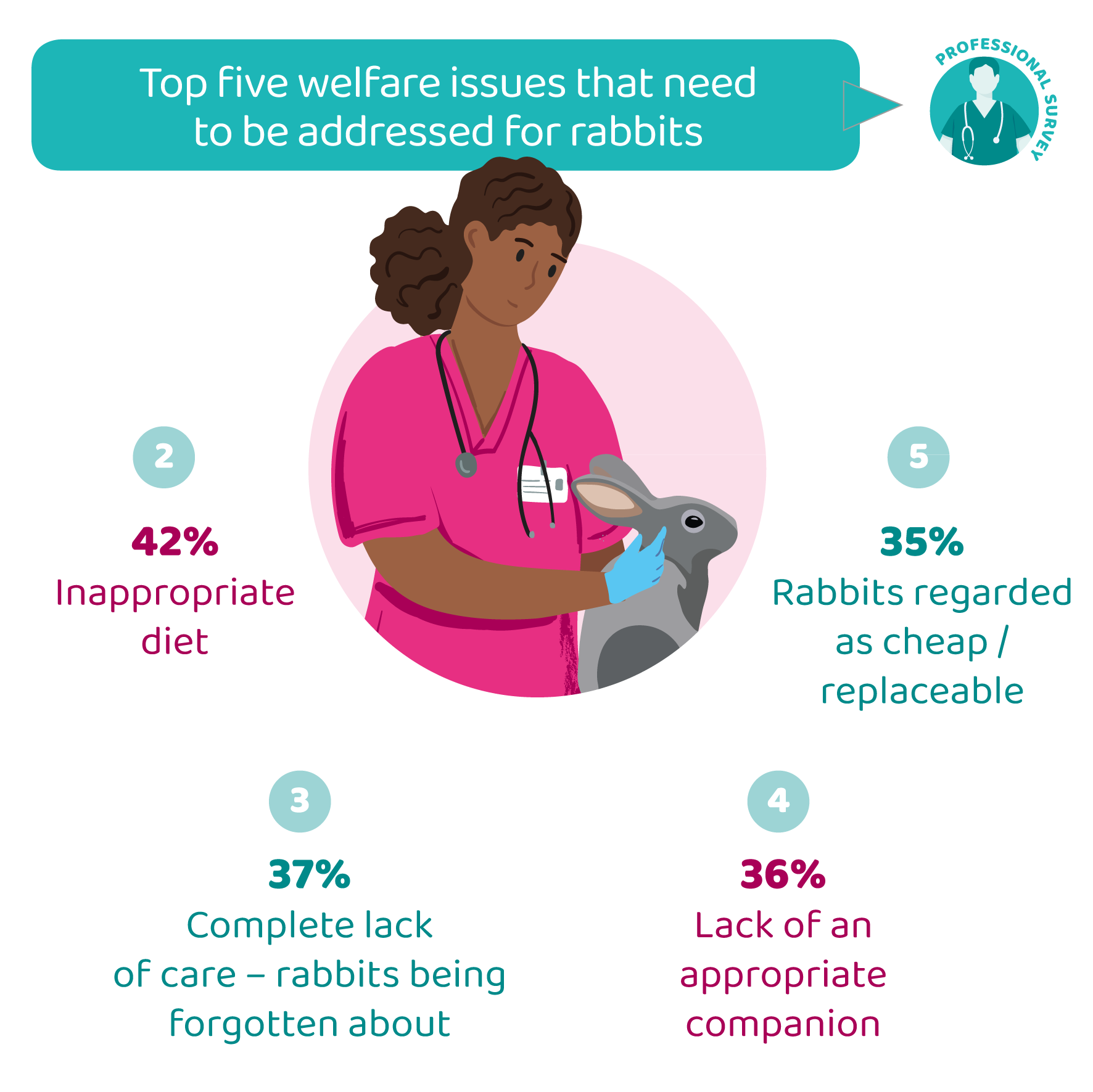 Top five welfare issues that need to be addressed for rabbits

PROFESSIONAL SURVEY

2

42%
Inappropriate diet

5

35%
Rabbits regarded as cheap / replaceable

3

37%
Complete lack of care – rabbits being forgotten about

4

36%
Lack of an appropriate companion