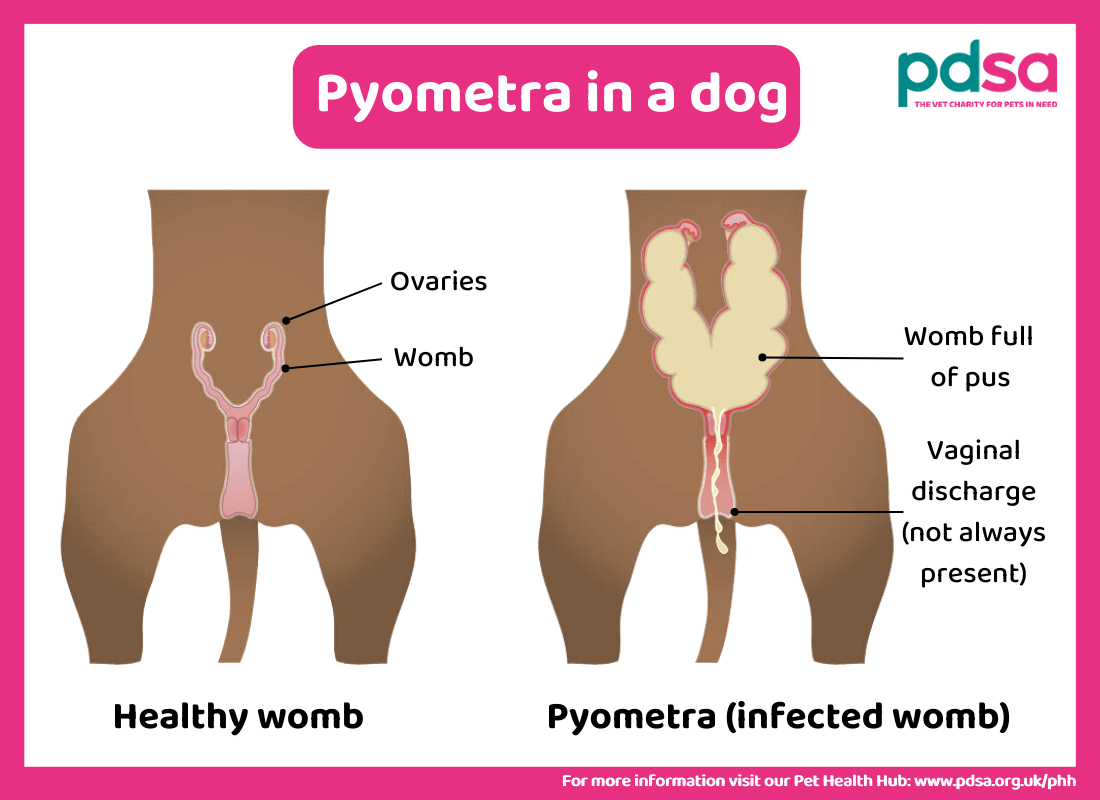 Pyometra in a dog

pdsa
THE VET CHARITY FOR PETS IN NEED

Ovaries

Womb

Womb full of pus

Vaginal discharge (not always present)

Healthy womb

Pyometra (infected womb)

For more information visit our Pet Health Hub: www.pdsa.org.uk/phh