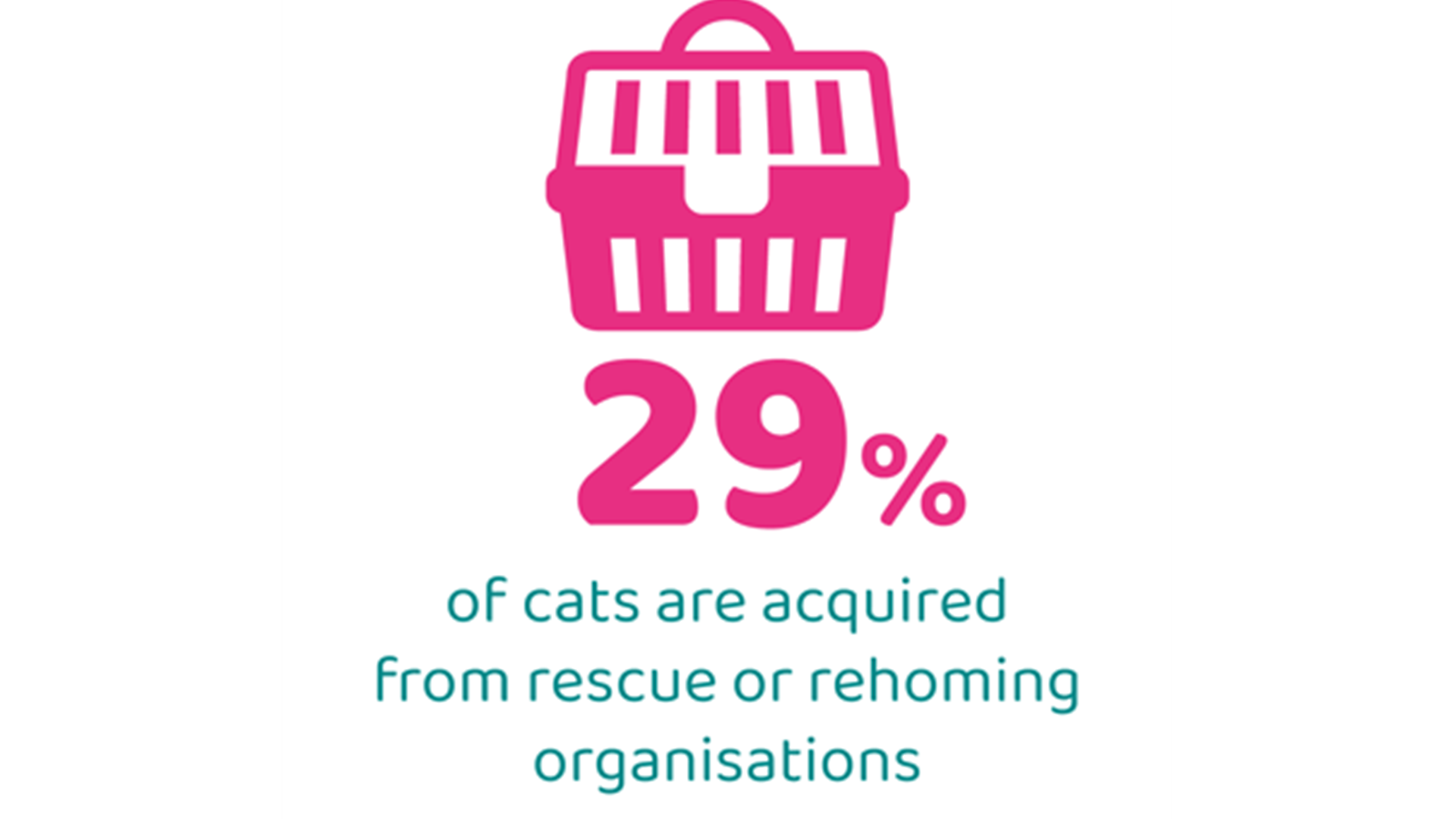 29%

of cats are acquired from rescue or rehoming organisations