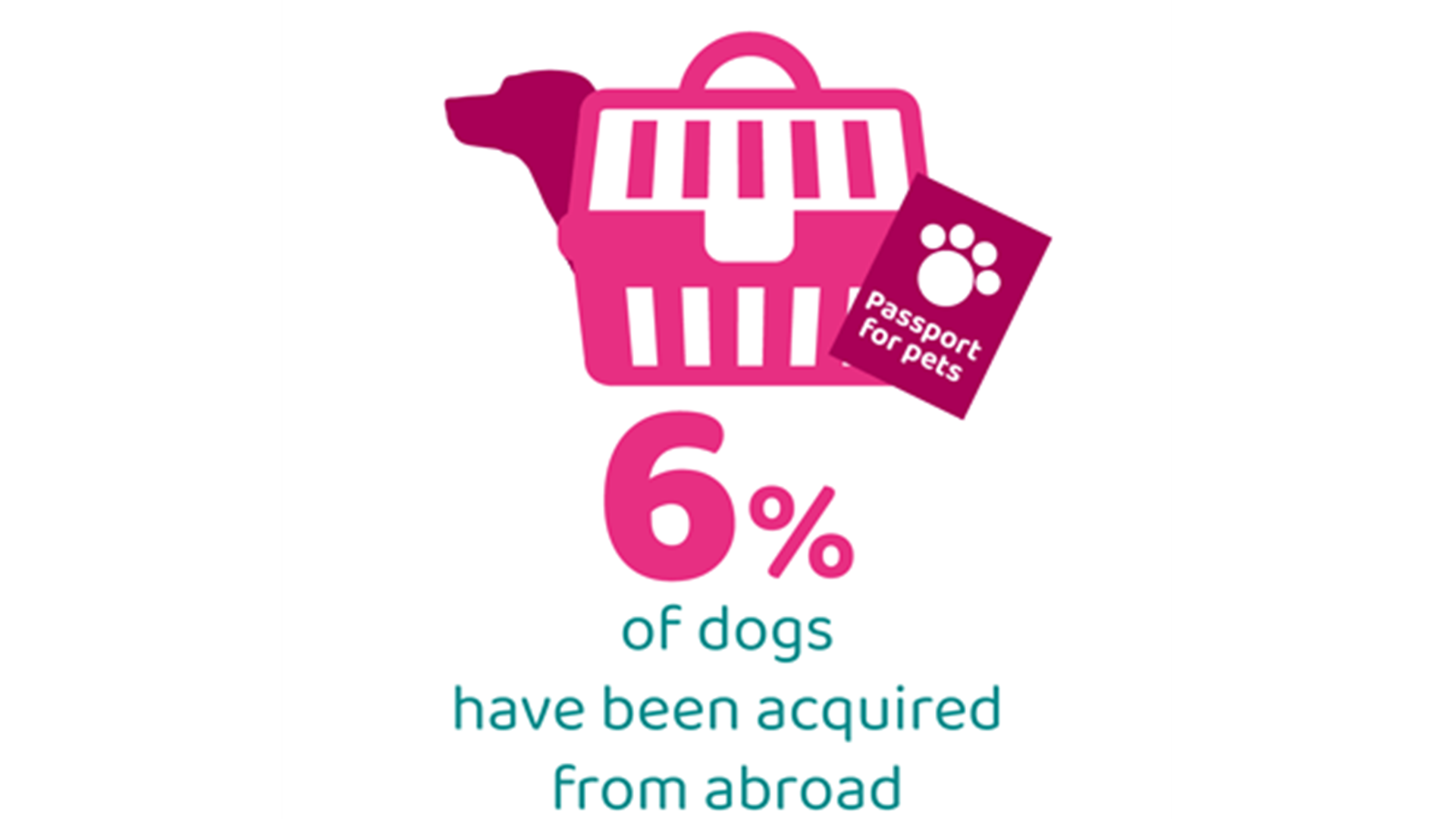 Passport for pets

6%
of dogs
have been acquired
from abroad