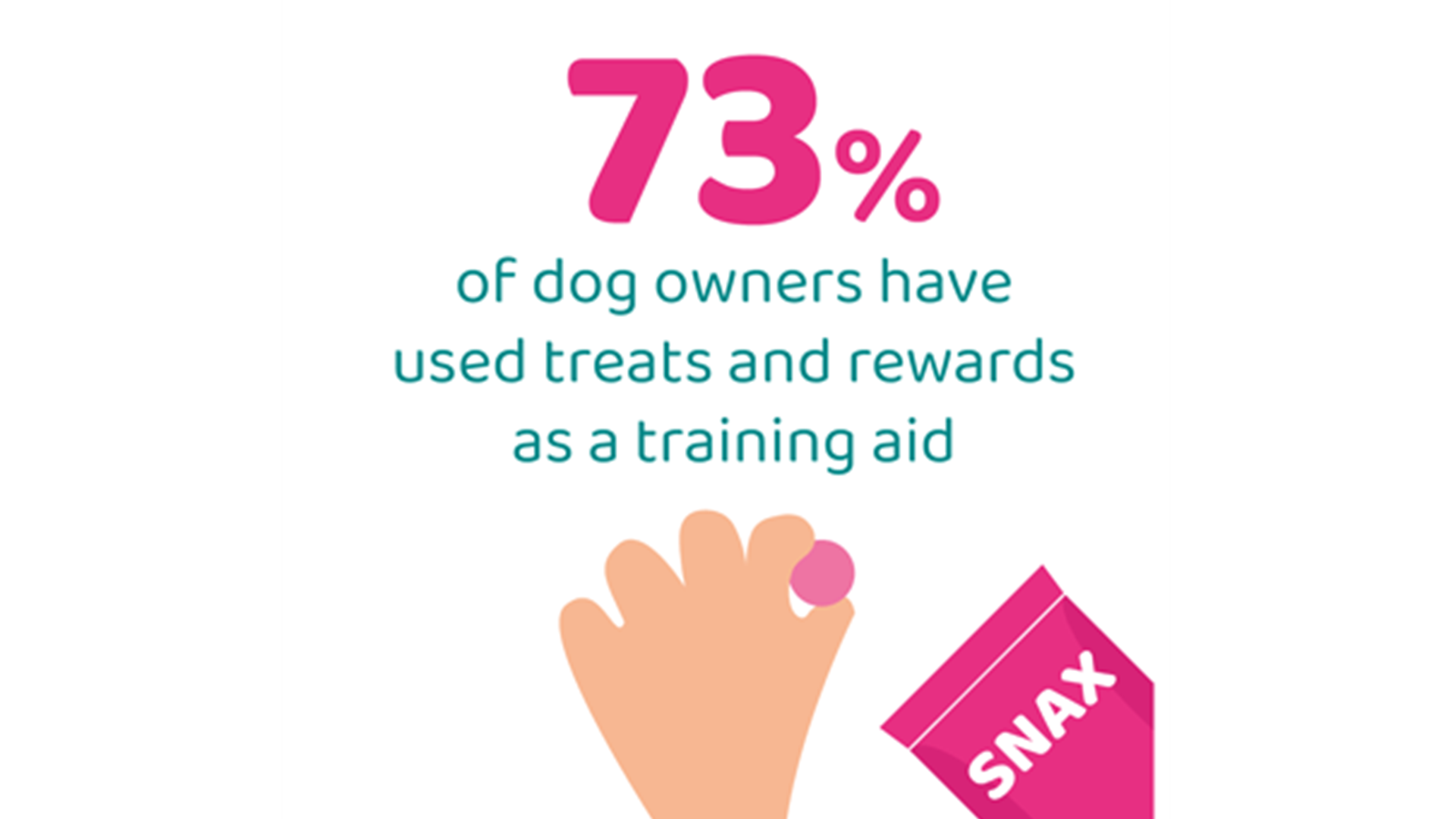 73%

of dog owners have used treats and rewards as a training aid

SNAX