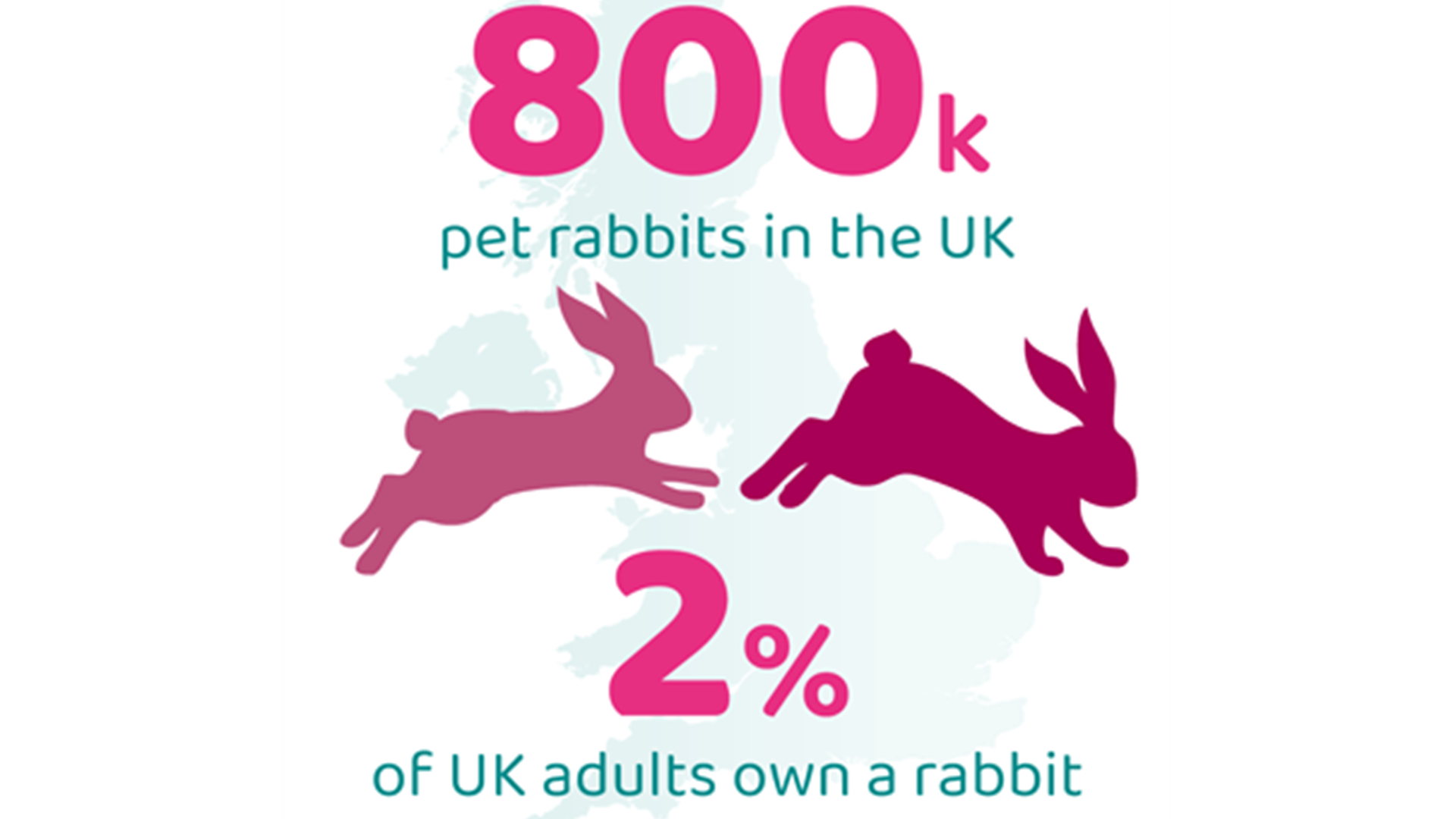 800k

pet rabbits in the UK

2%

of UK adults own a rabbit