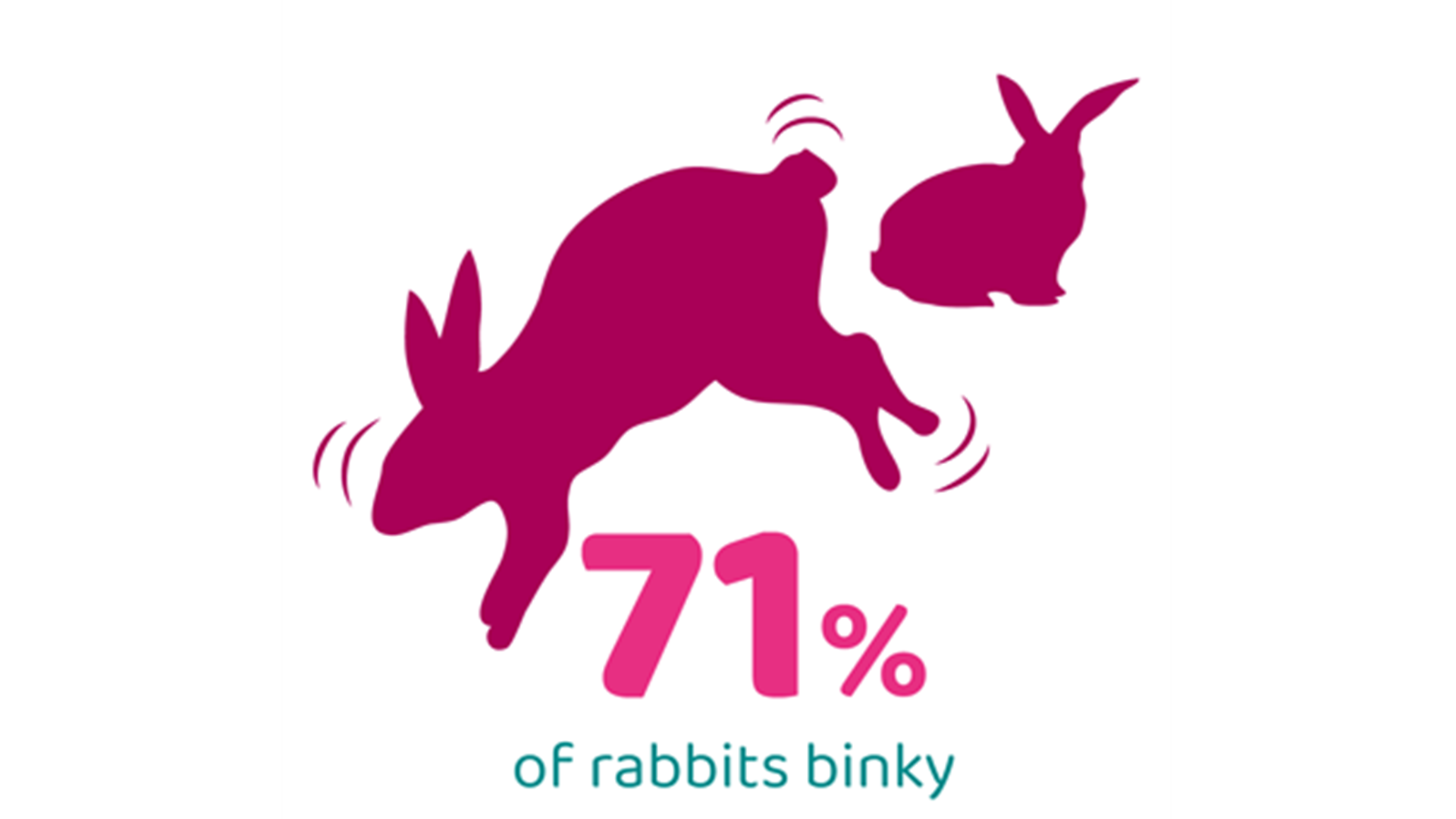 71%

of rabbits binky