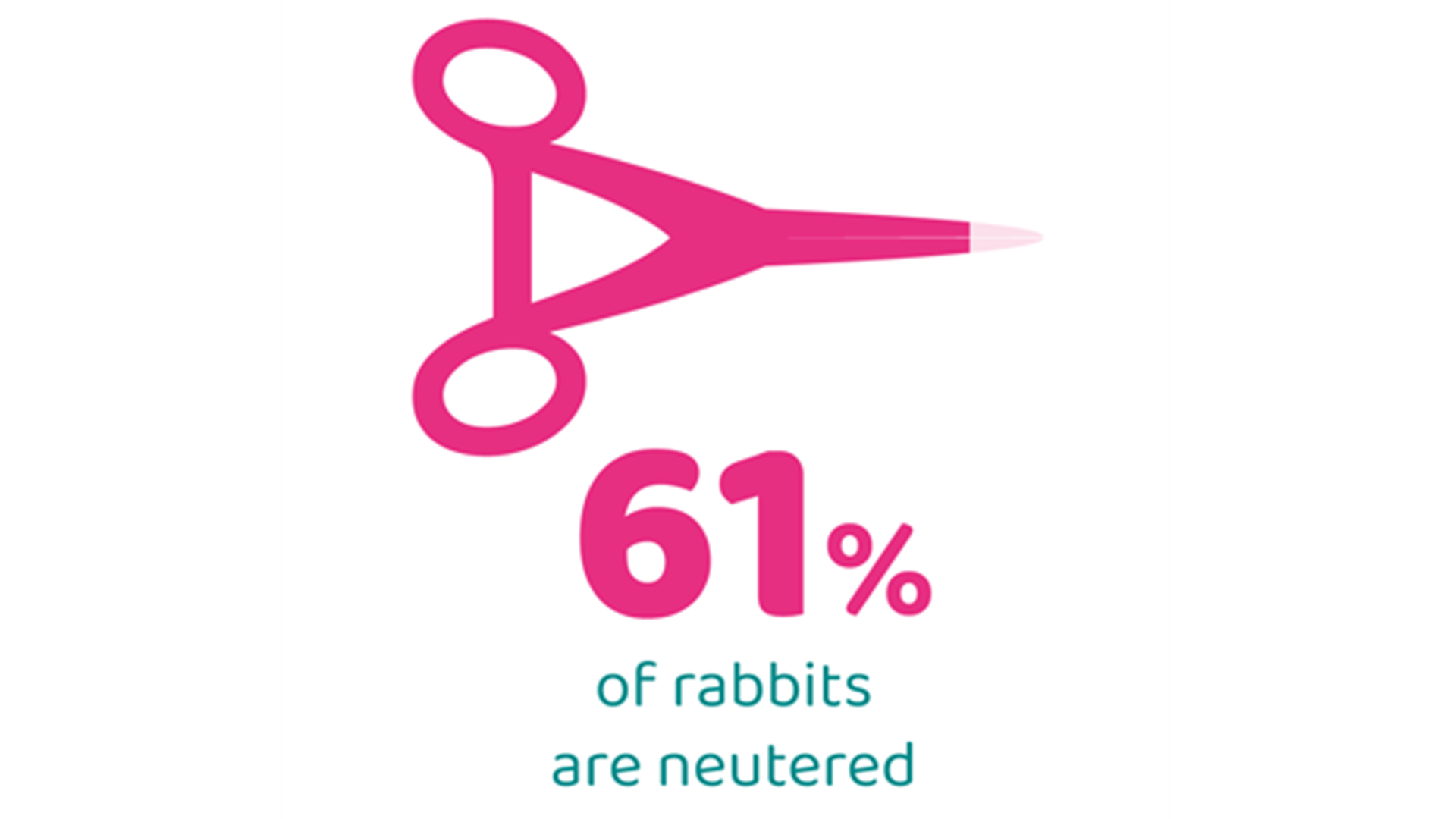 61%
of rabbits
are neutered