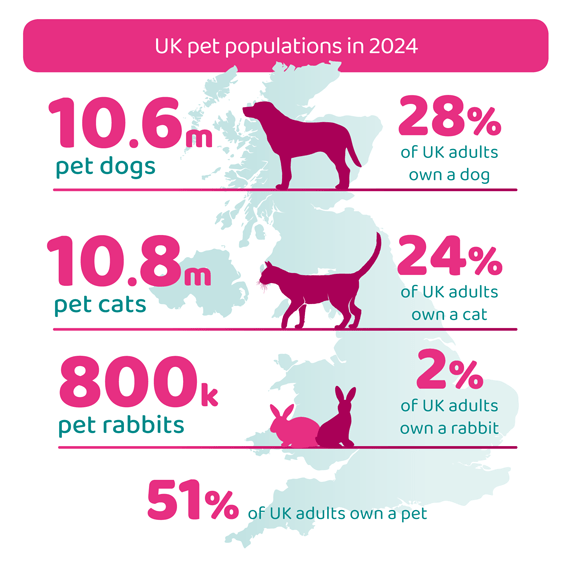 UK pet populations in 2024

10.6m pet dogs

28% of UK adults own a dog

10.8m pet cats

24% of UK adults own a cat

800k pet rabbits

2% of UK adults own a rabbit

51% of UK adults own a pet